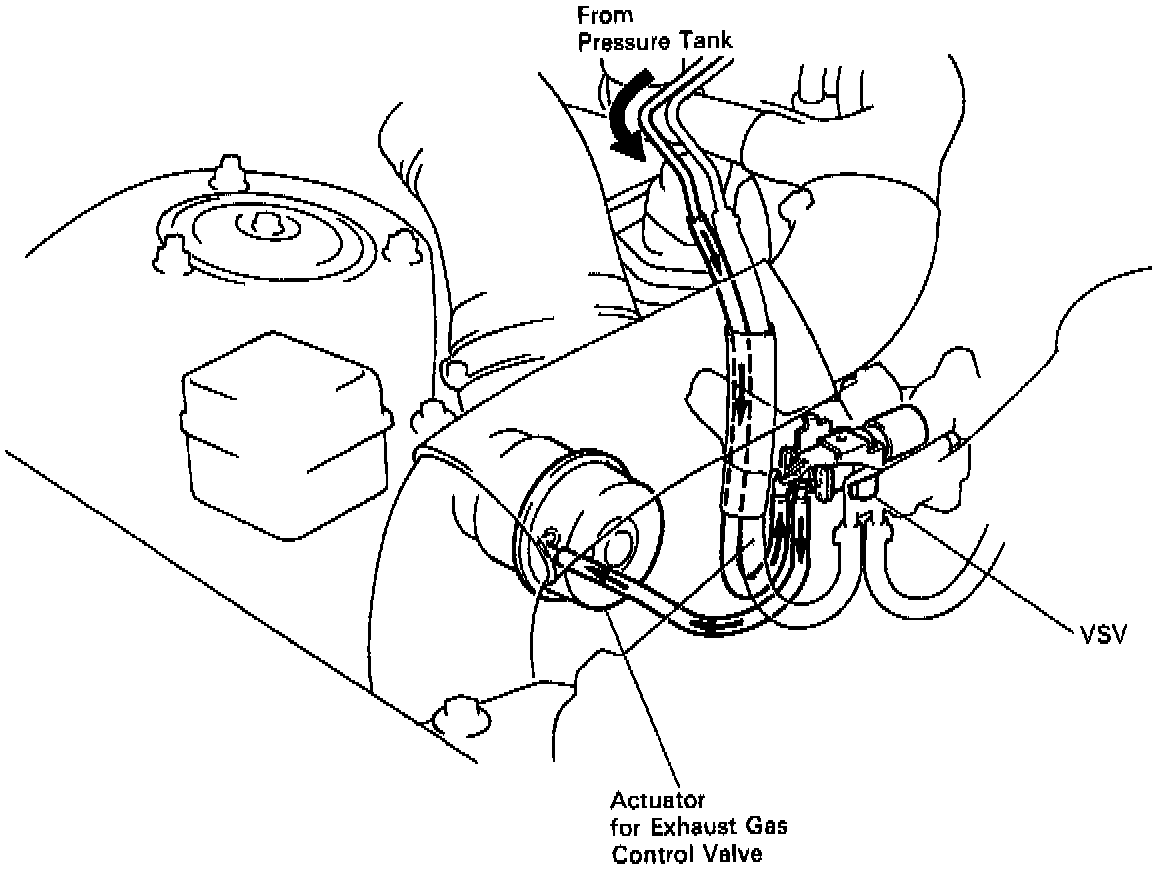 From
Pressure Tank

VSV

Actuator
for Exhaust Gas
Control Valve