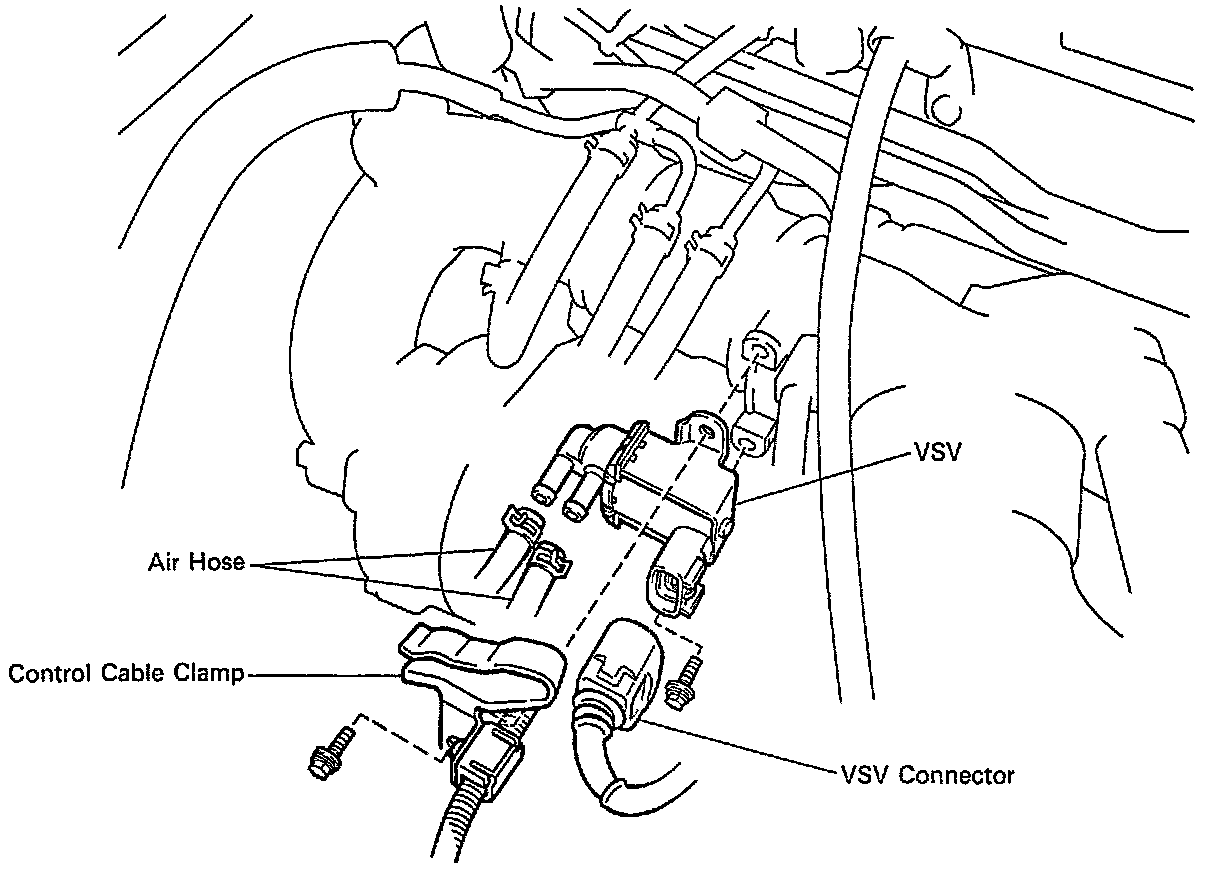 VSV

Air Hose

Control Cable Clamp

VSV Connector