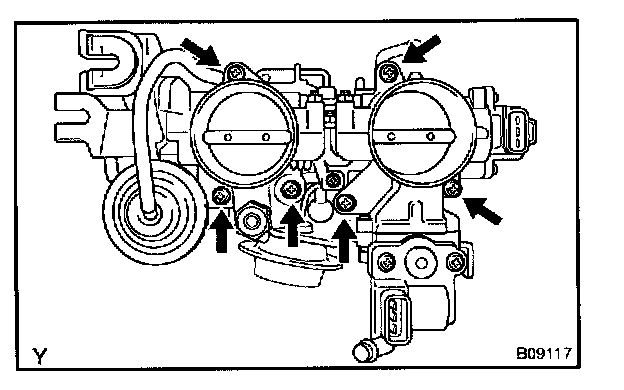 Y

B09117