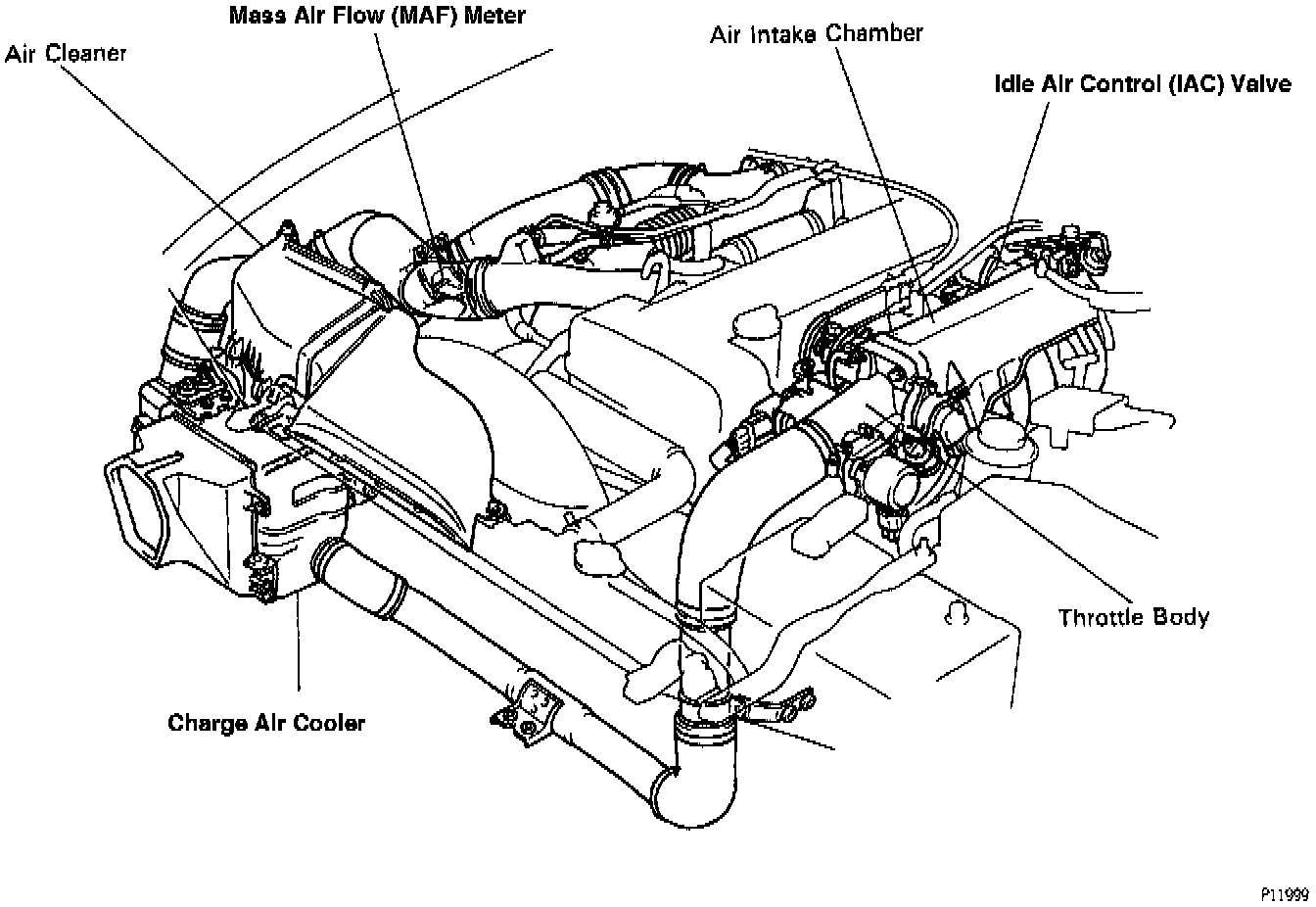 Mass Air Flow (MAF) Meter

Air Cleaner

Air Intake Chamber

Idle Air Control (IAC) Valve

Throttle Body

Charge Air Cooler

P11999