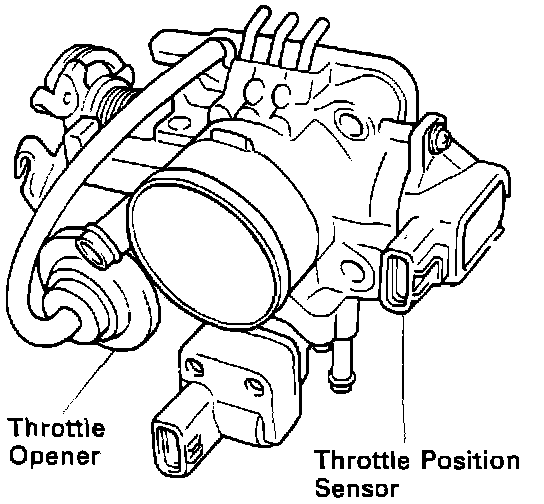 Throttle Opener

Throttle Position Sensor