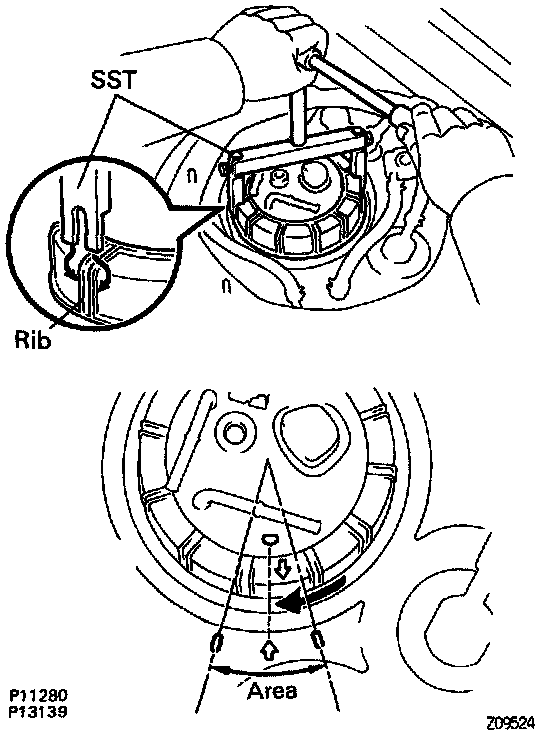 SST

Rib

Area

P11280
P13139

Z09524