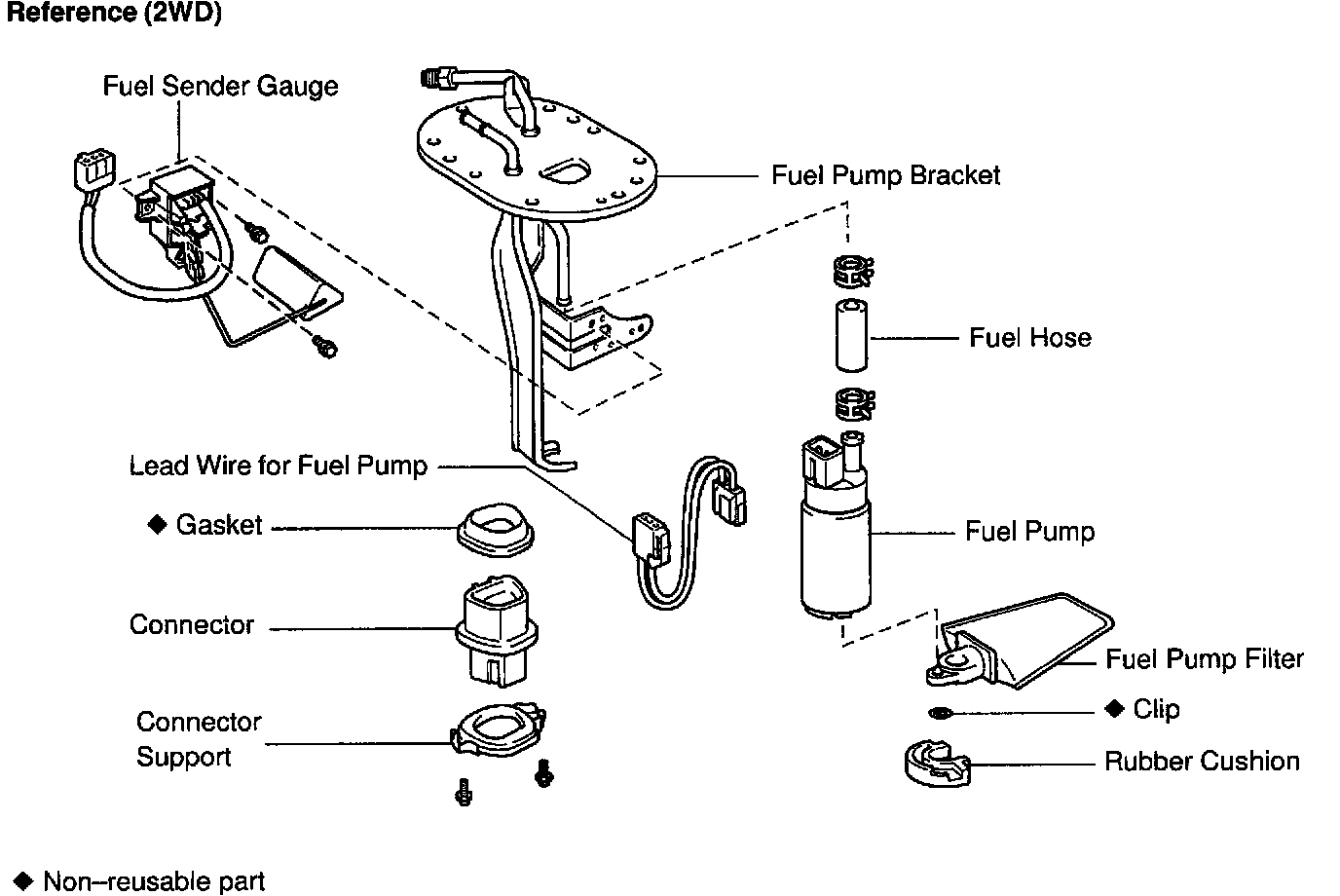 Reference (2WD)

Fuel Sender Gauge

Fuel Pump Bracket

Fuel Hose

Lead Wire for Fuel Pump

◆ Gasket

Fuel Pump

Connector

Fuel Pump Filter

◆ Clip

Connector Support

Rubber Cushion

◆ Non–reusable part