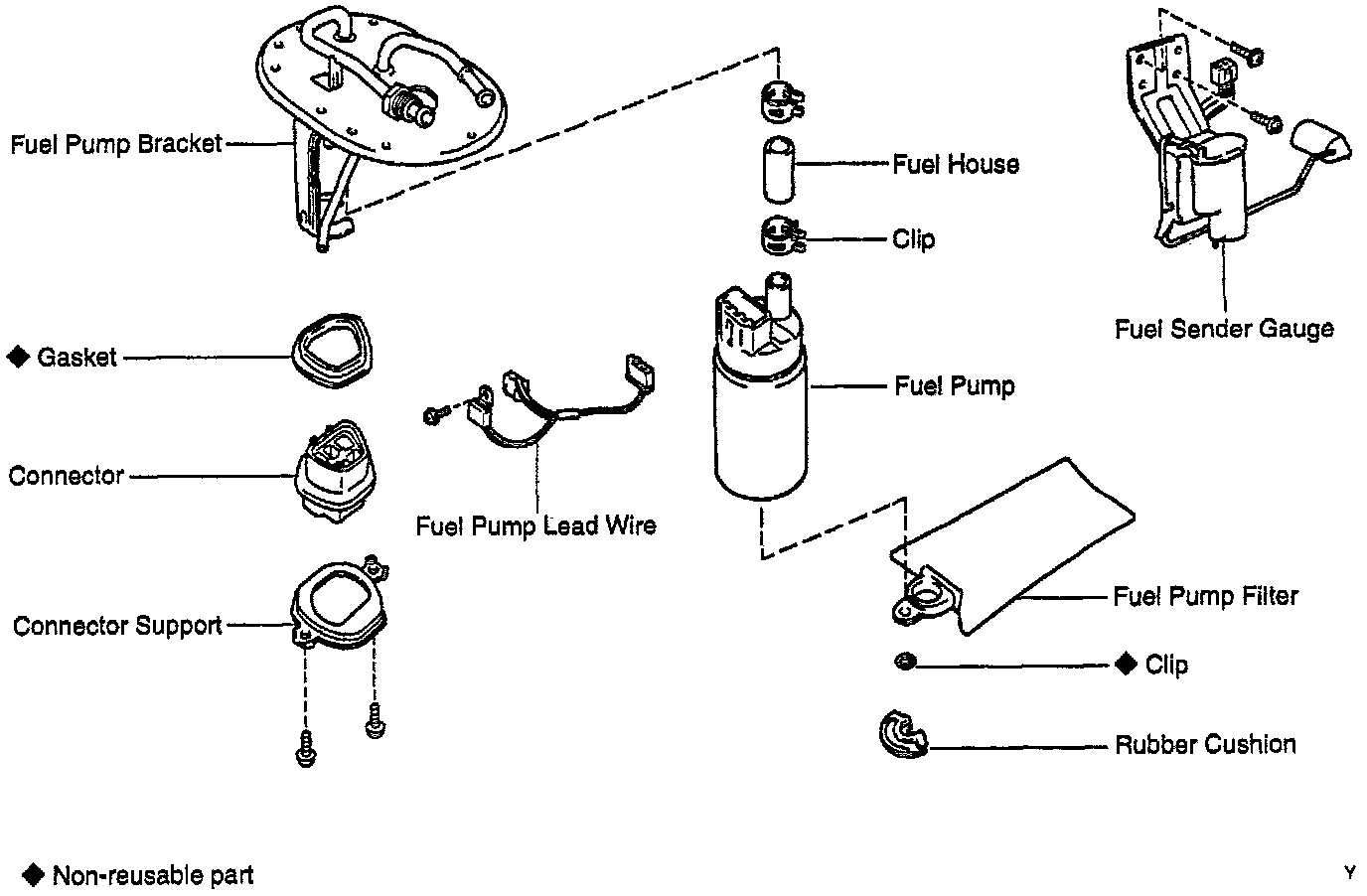 Fuel Pump Bracket

Fuel House

Clip

Fuel Sender Gauge

◆ Gasket

Fuel Pump

Connector

Fuel Pump Lead Wire

Fuel Pump Filter

Connector Support

◆ Clip

Rubber Cushion

◆ Non-reusable part

Y