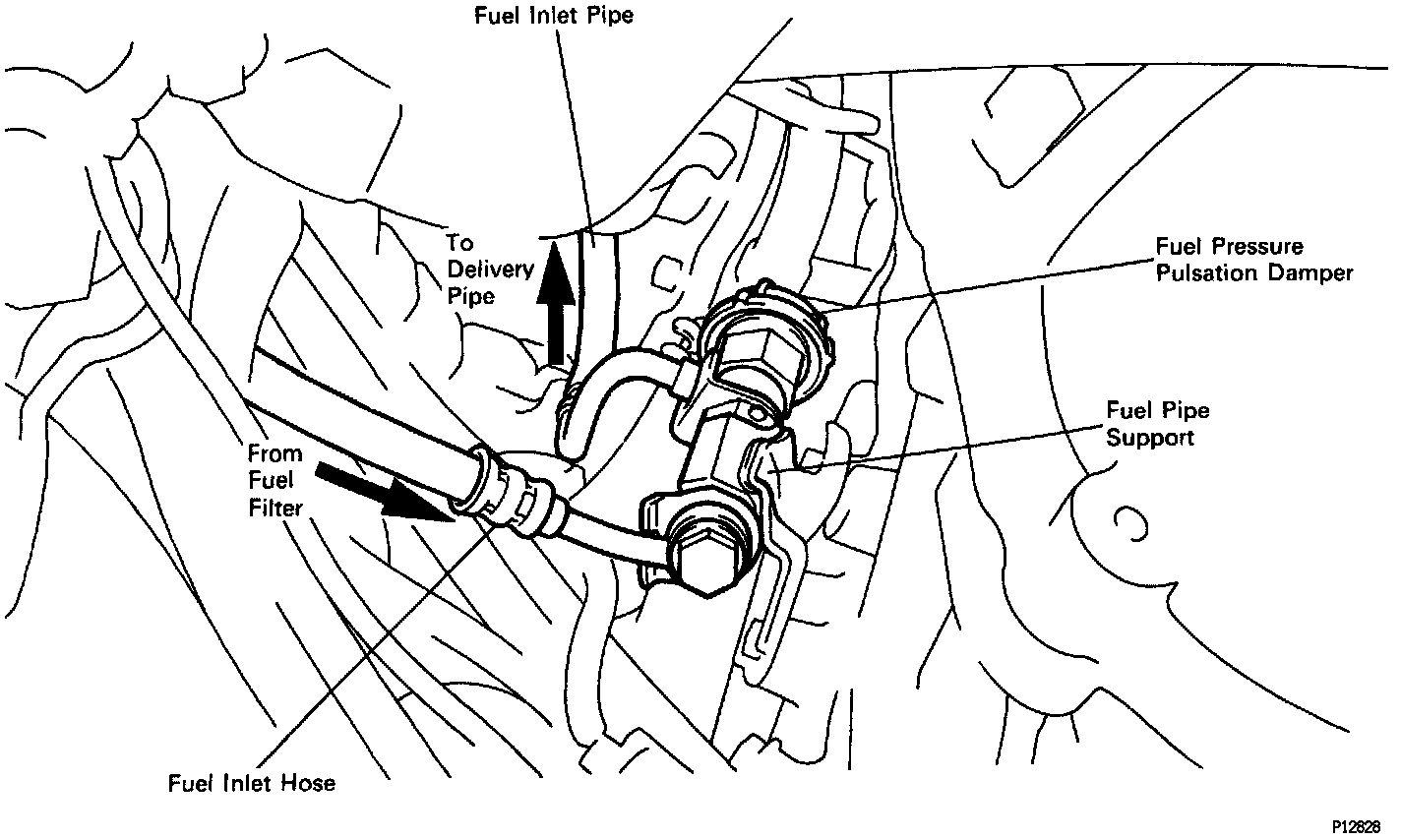 Fuel Inlet Pipe

To Delivery Pipe

Fuel Pressure Pulsation Damper

Fuel Pipe Support

From Fuel Filter

Fuel Inlet Hose

P12828