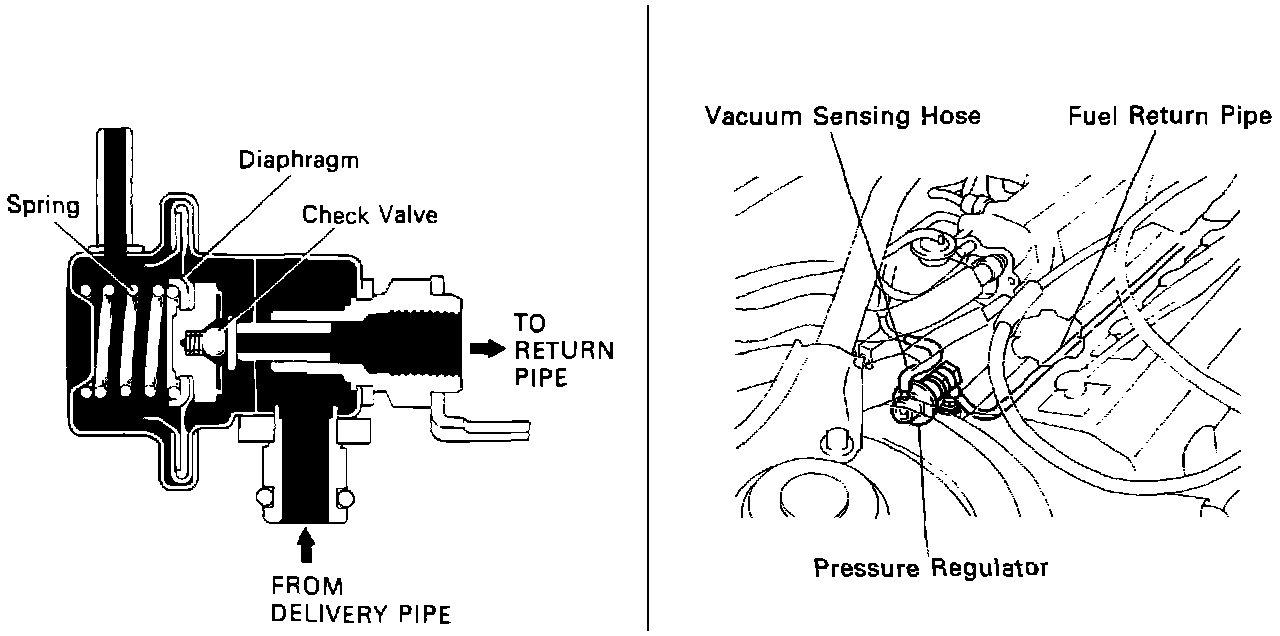 Diaphragm

Spring

Check Valve

TO RETURN PIPE

FROM DELIVERY PIPE

Vacuum Sensing Hose

Fuel Return Pipe

Pressure Regulator