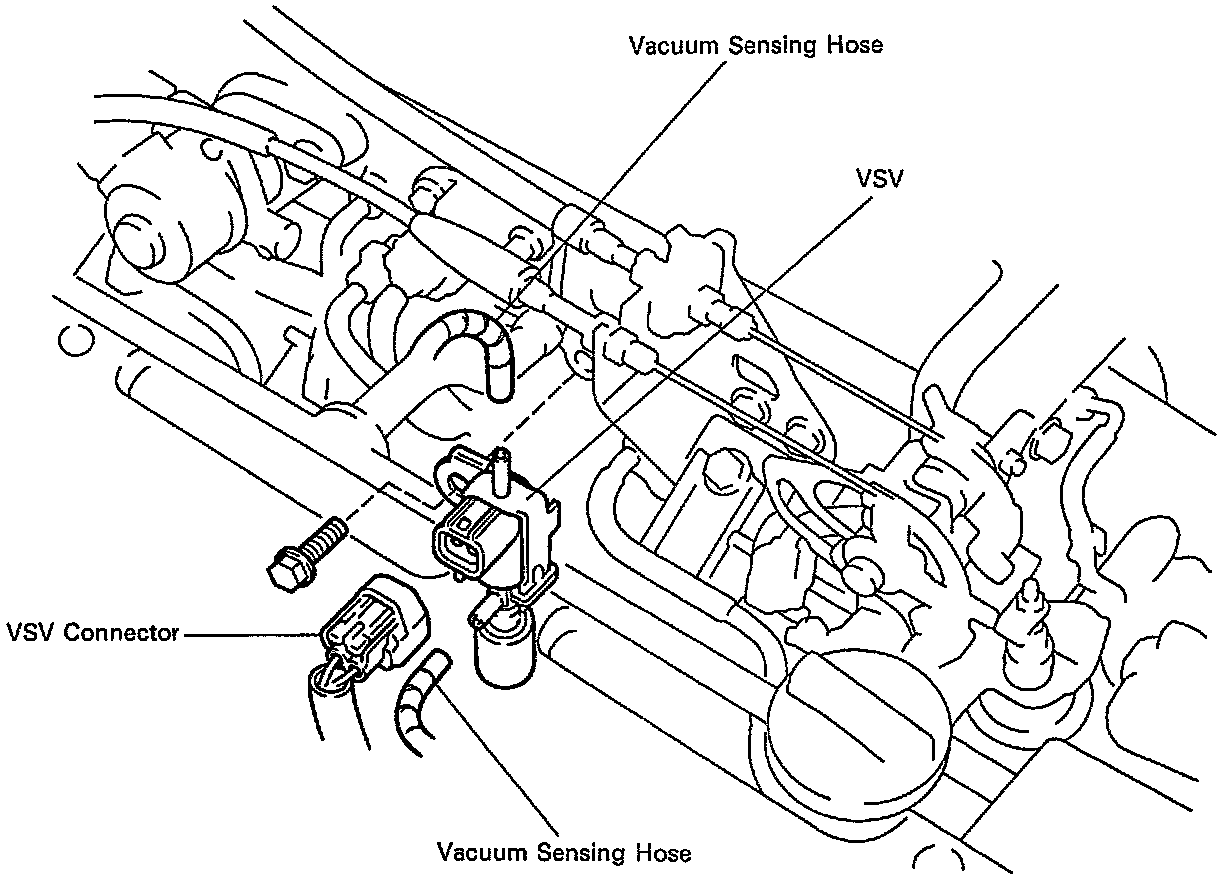 Vacuum Sensing Hose

VSV

VSV Connector

Vacuum Sensing Hose