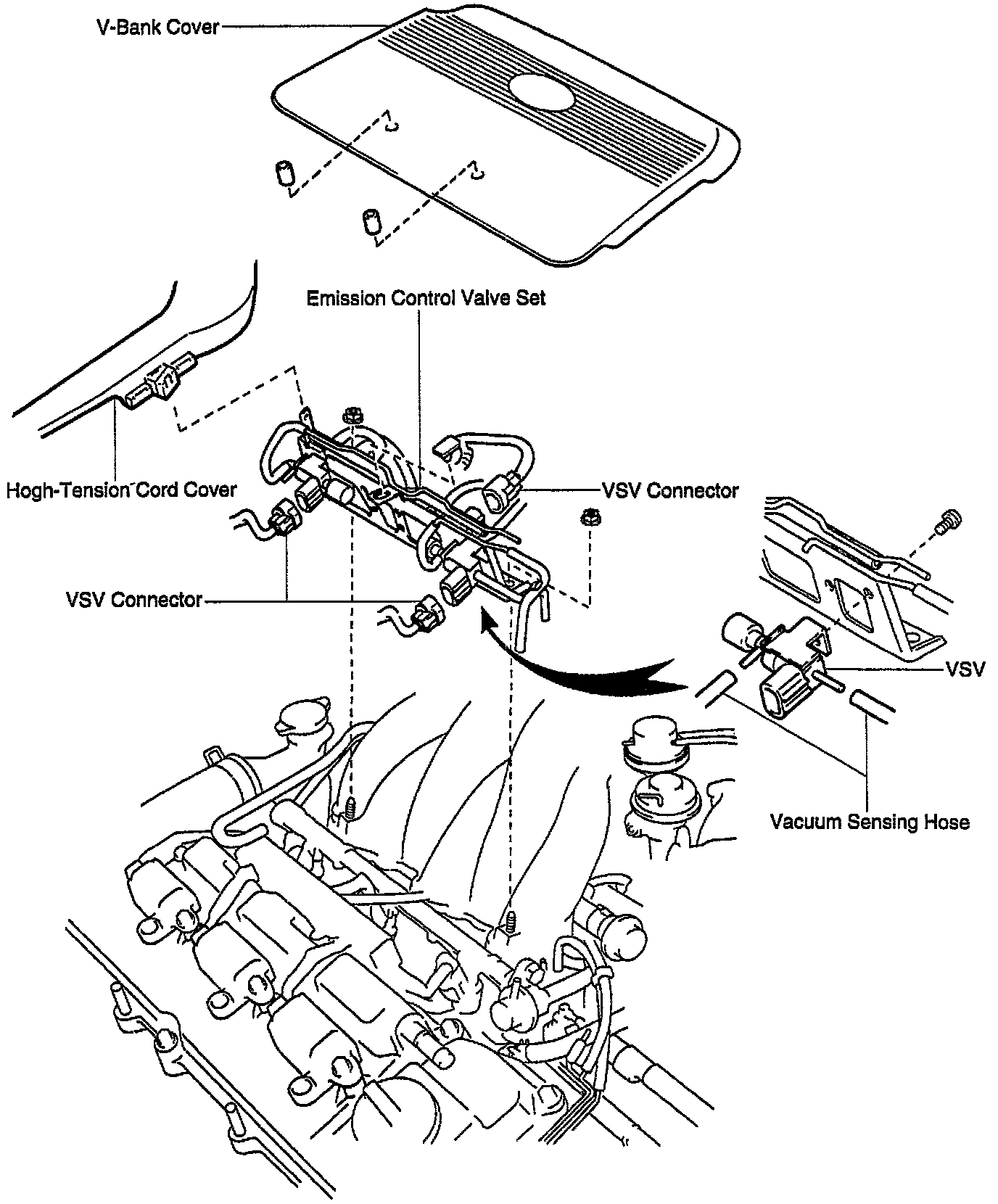 V-Bank Cover

Emission Control Valve Set

Hogh-Tension Cord Cover

VSV Connector

VSV Connector

VSV

Vacuum Sensing Hose