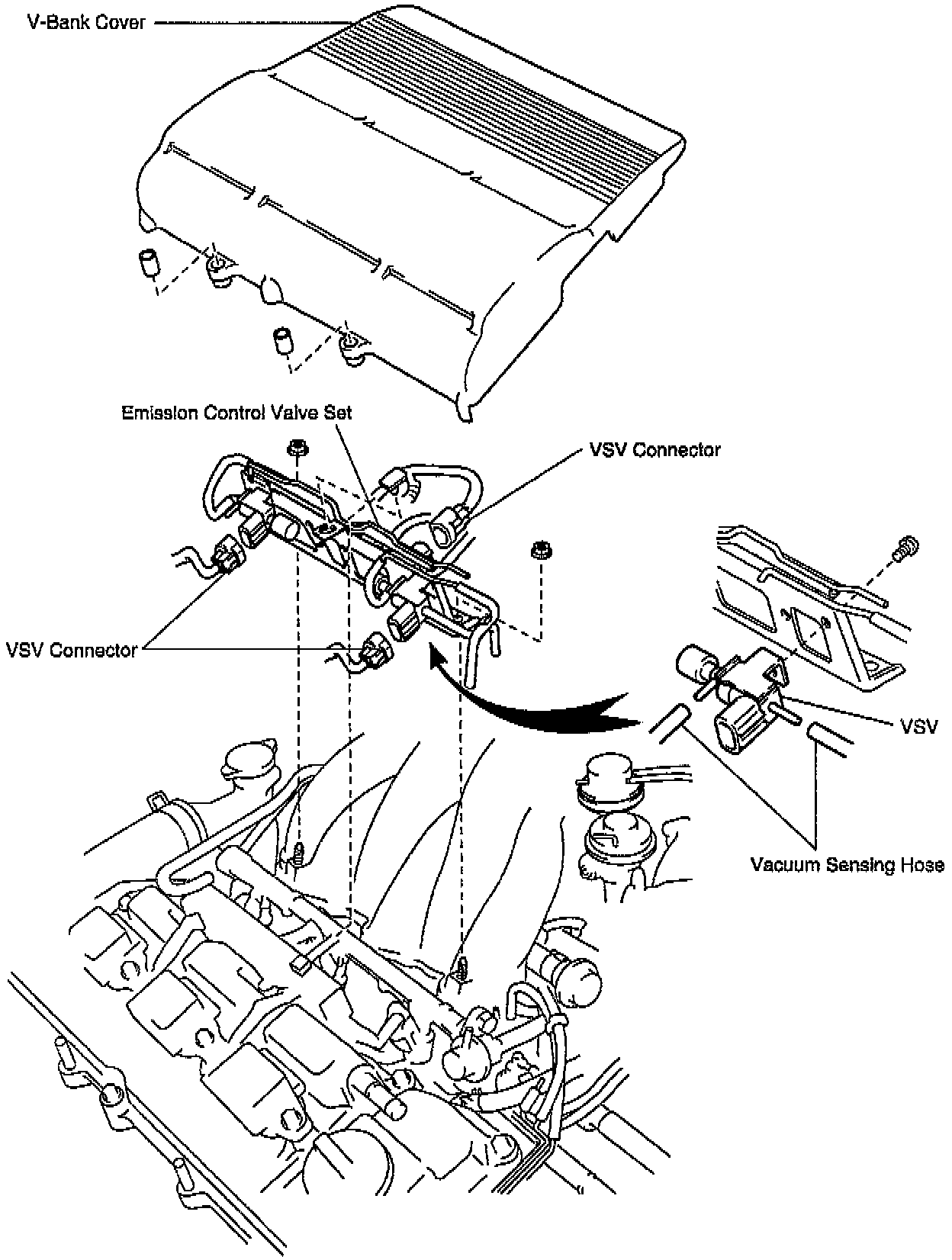 V-Bank Cover

Emission Control Valve Set

VSV Connector

VSV Connector

VSV

Vacuum Sensing Hose