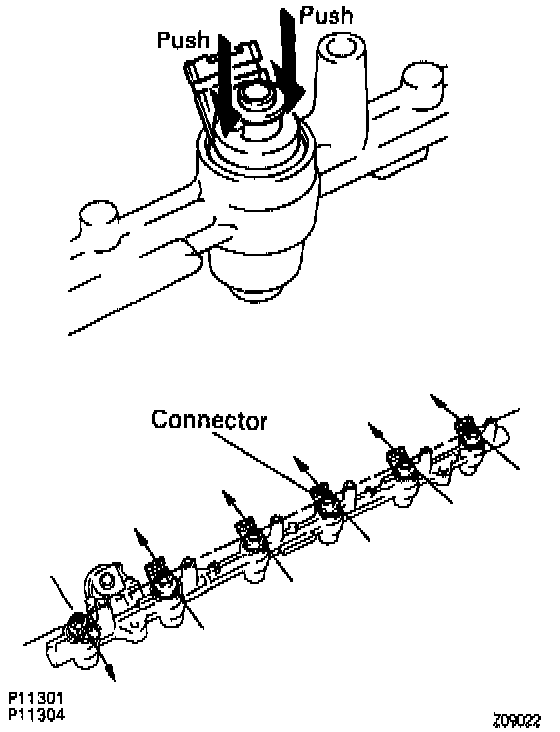 Push
Push

Connector

P11301
P11304

Z09022