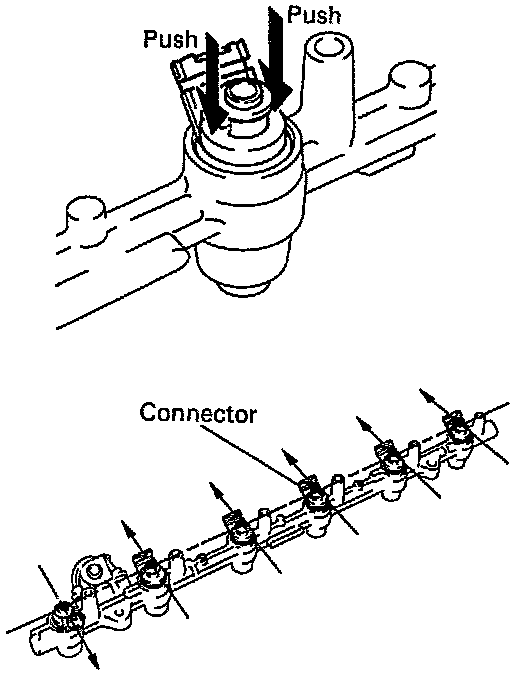 Push
Push

Connector