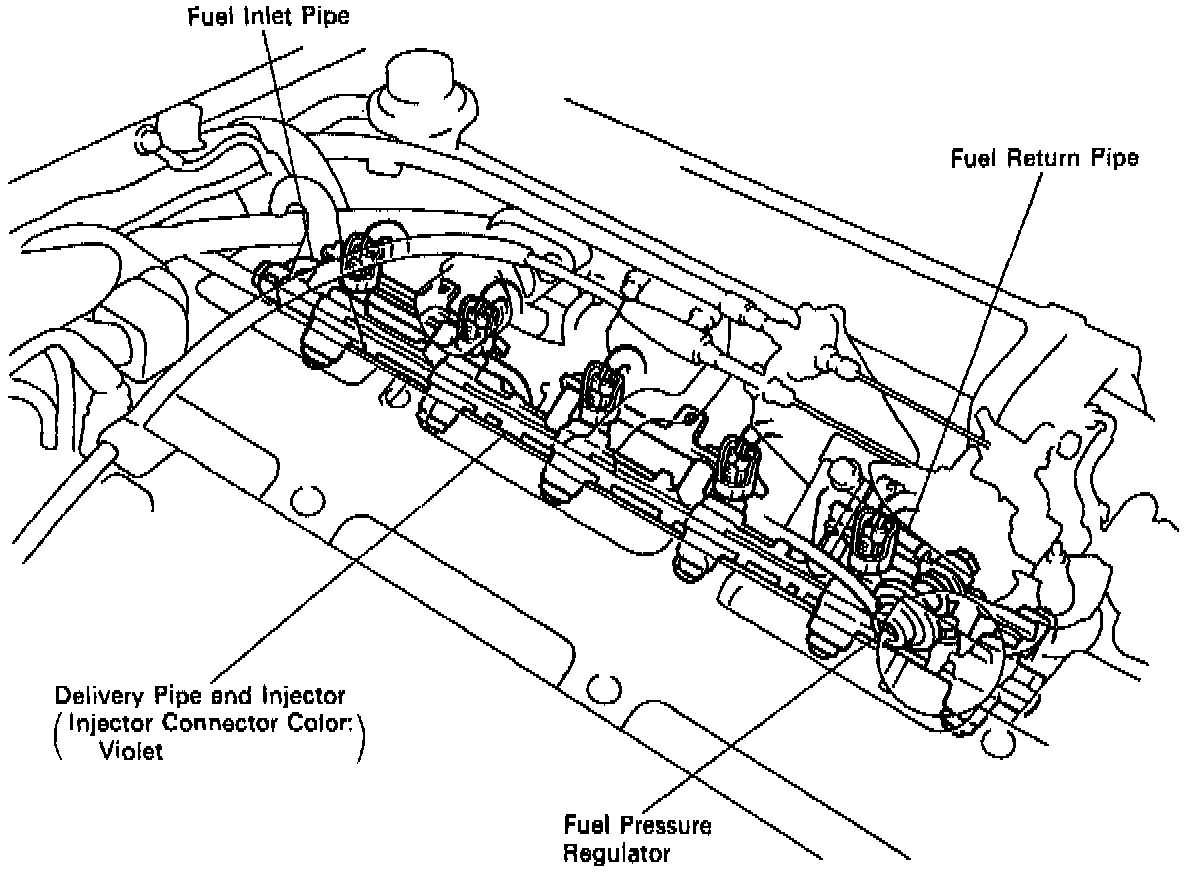 Fuel Inlet Pipe

Fuel Return Pipe

Delivery Pipe and Injector
( Injector Connector Color: Violet )

Fuel Pressure Regulator