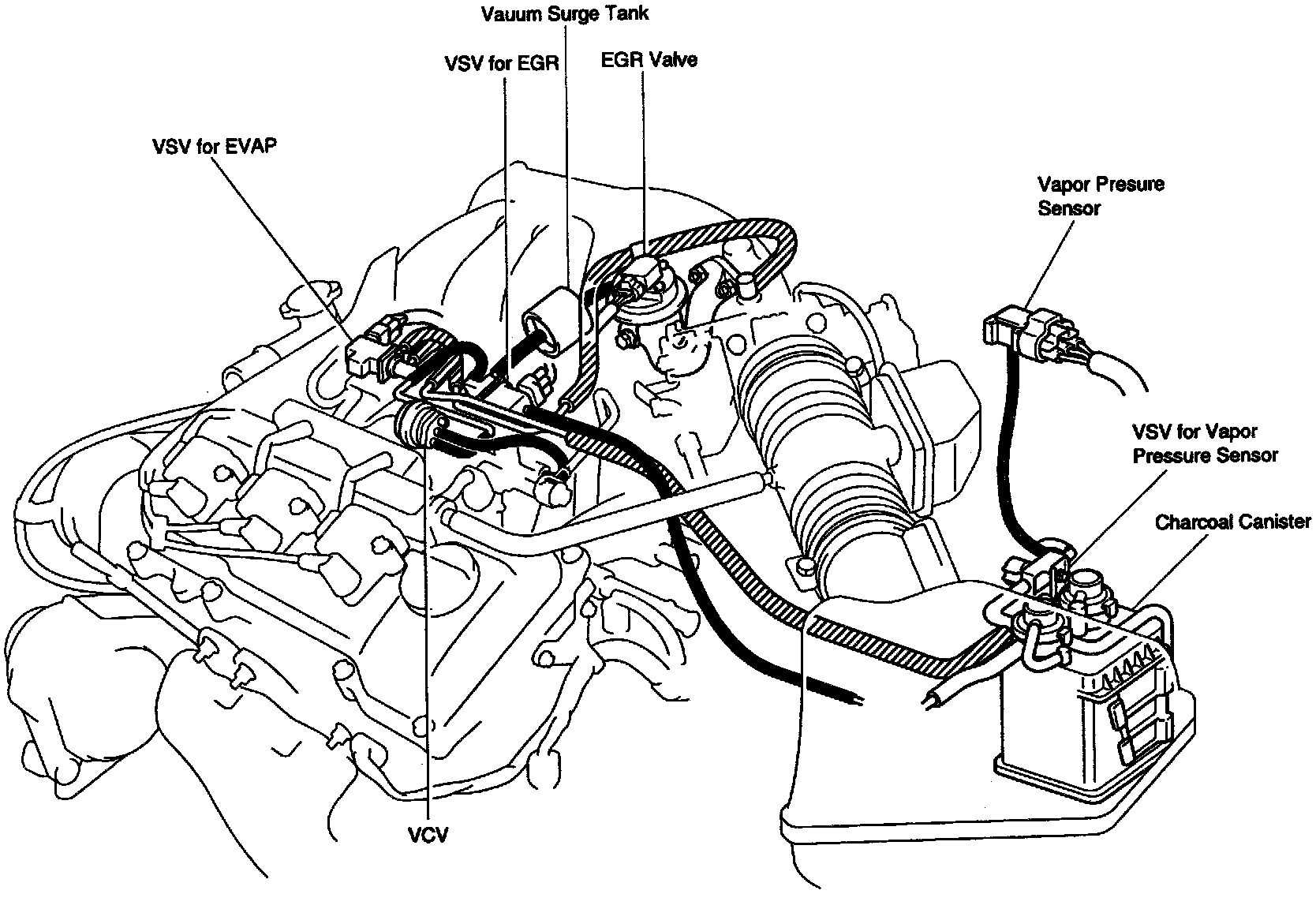 Vauum Surge Tank
VSV for EGR
EGR Valve
VSV for EVAP
Vapor Presure Sensor
VSV for Vapor Pressure Sensor
Charcoal Canister
VCV