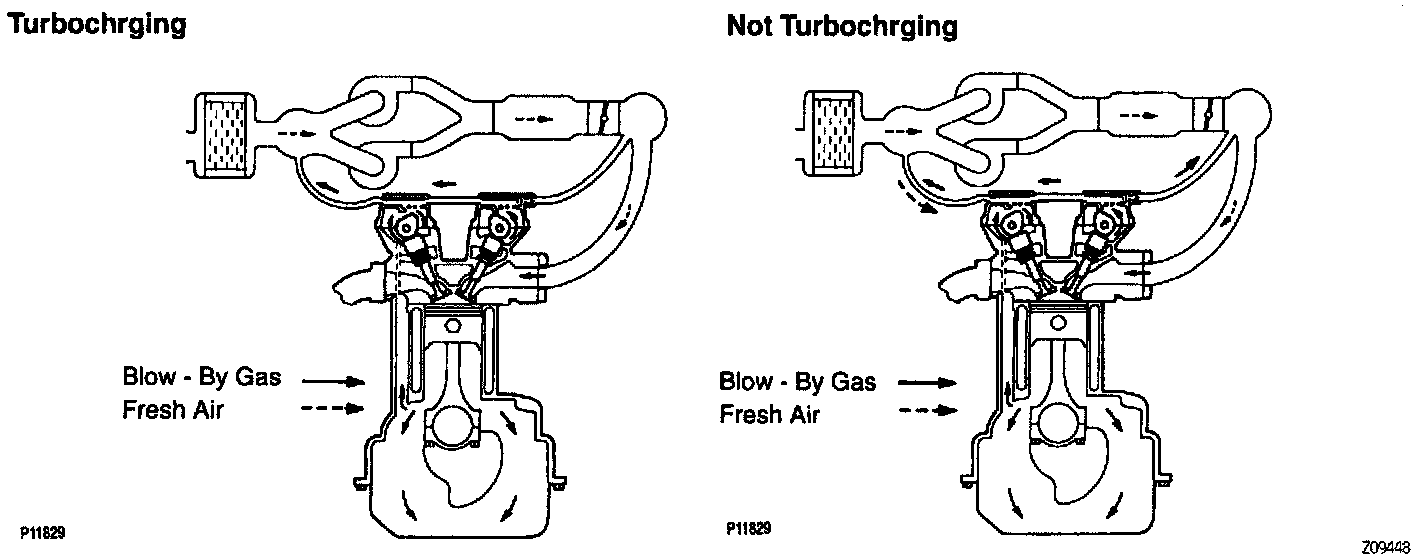 Turbochrging

Blow - By Gas
Fresh Air

P11829

Not Turbochrging

Blow - By Gas
Fresh Air

P11829

Z09443