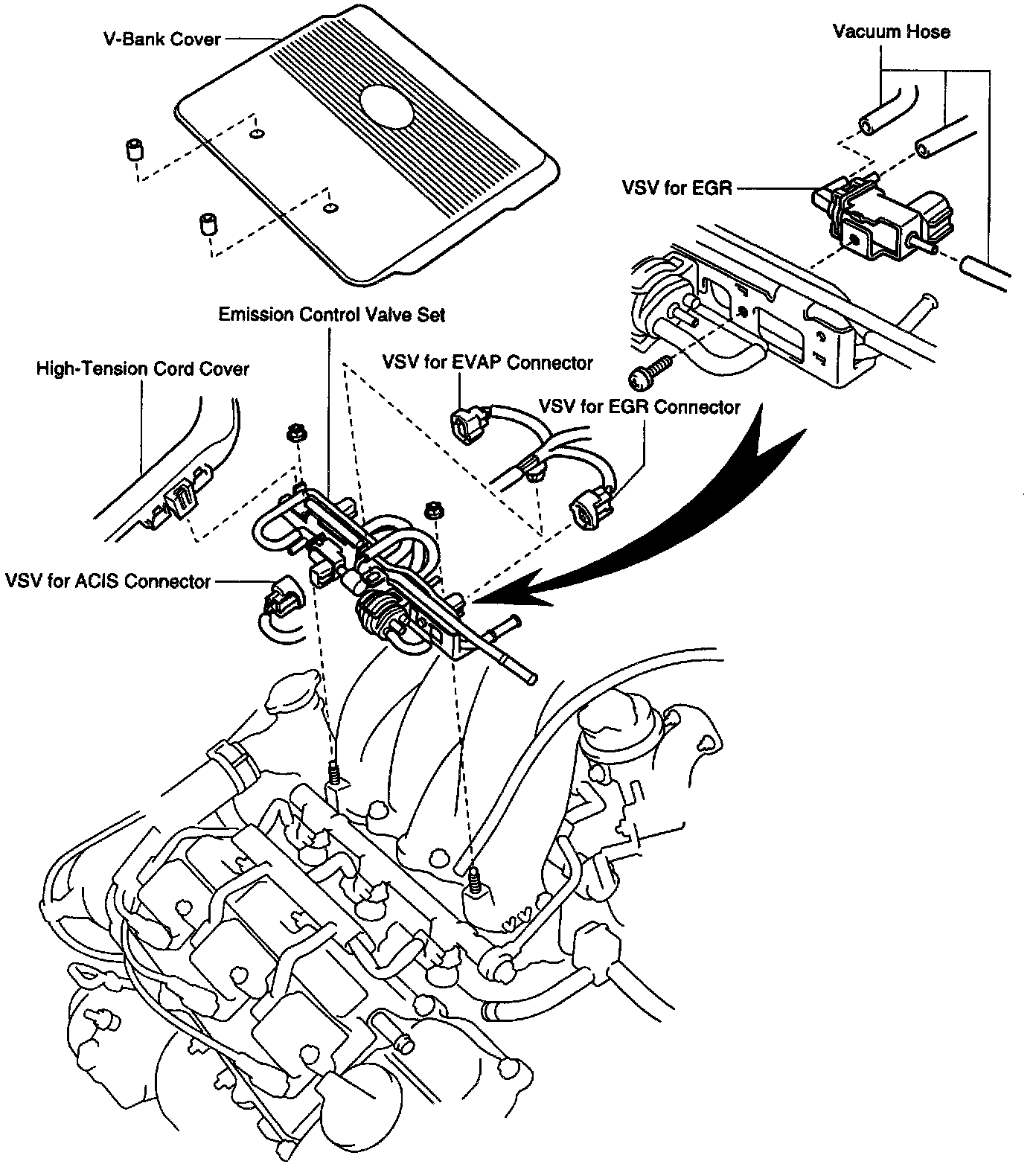 V-Bank Cover

Vacuum Hose

VSV for EGR

Emission Control Valve Set

High-Tension Cord Cover

VSV for EVAP Connector

VSV for EGR Connector

VSV for ACIS Connector