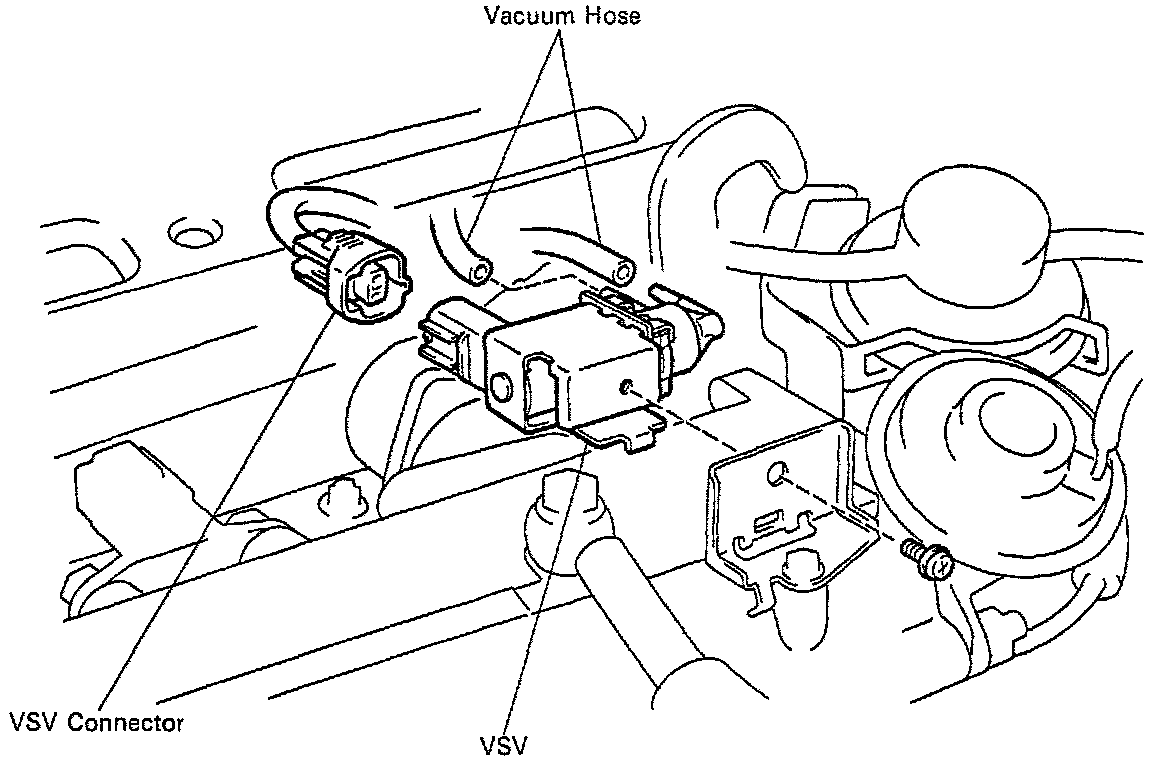 Vacuum Hose

VSV Connector

VSV