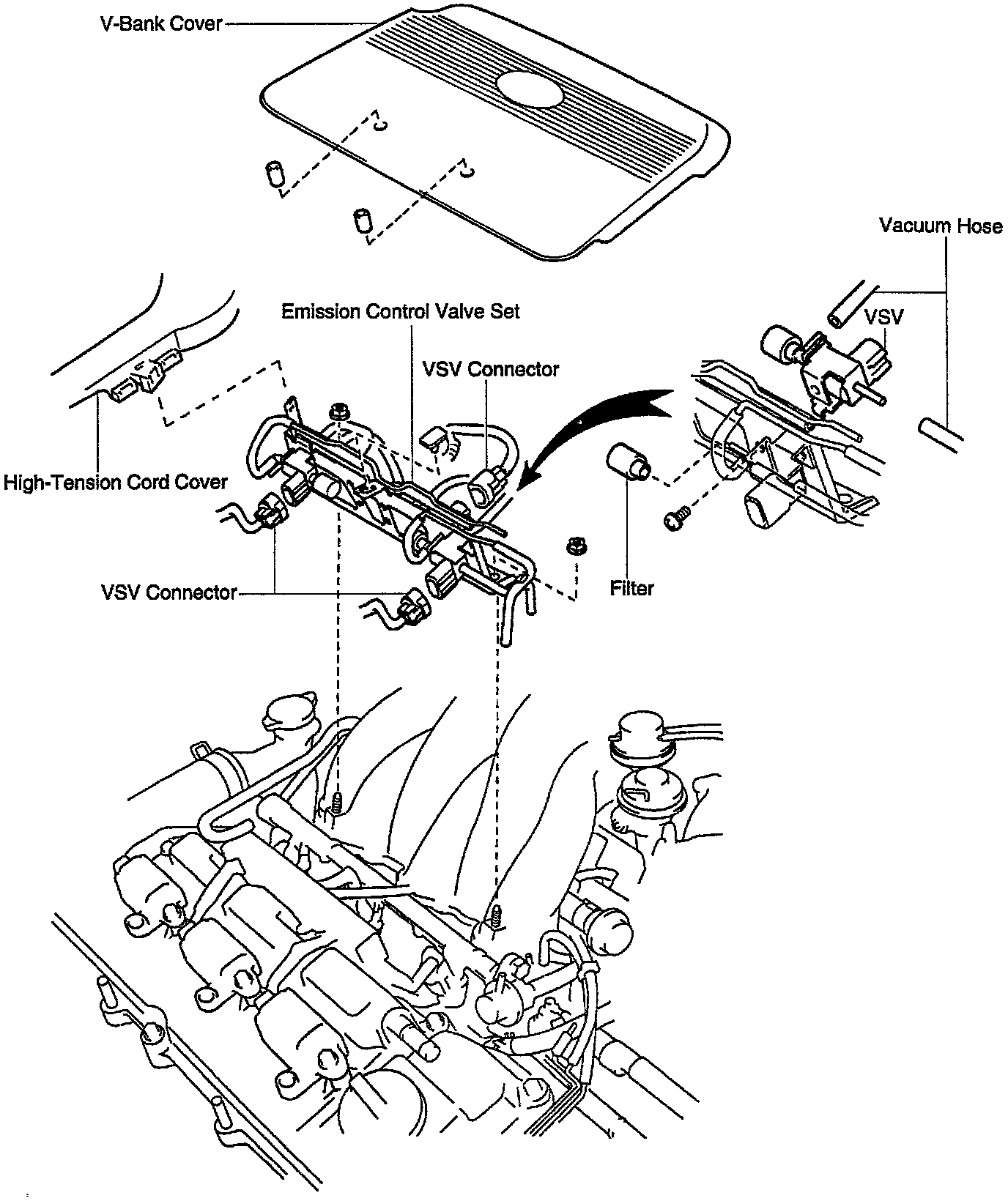 V-Bank Cover

Vacuum Hose

Emission Control Valve Set

VSV

VSV Connector

High-Tension Cord Cover

VSV Connector

Filter