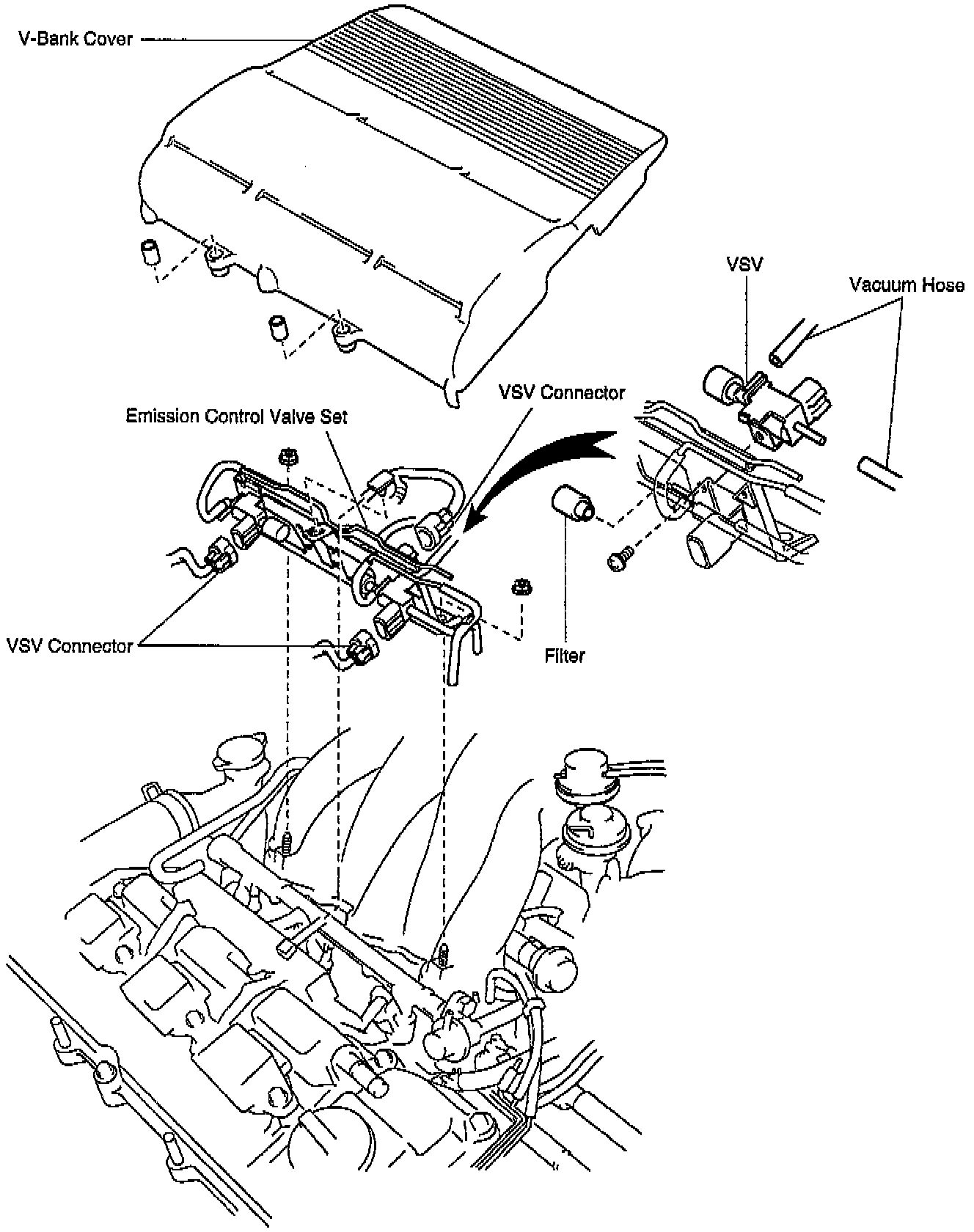 V-Bank Cover

VSV

Vacuum Hose

VSV Connector

Emission Control Valve Set

VSV Connector

Filter