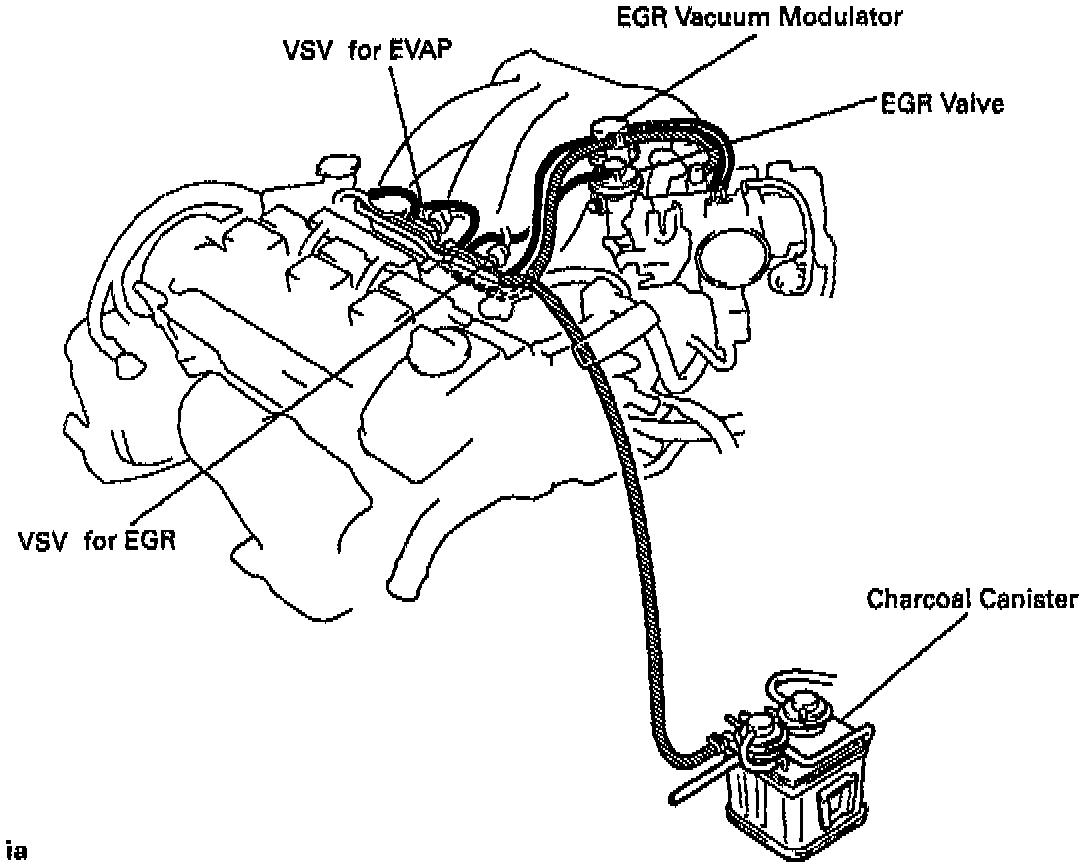 EGR Vacuum Modulator

VSV for EVAP

EGR Valve

VSV for EGR

Charcoal Canister

ia