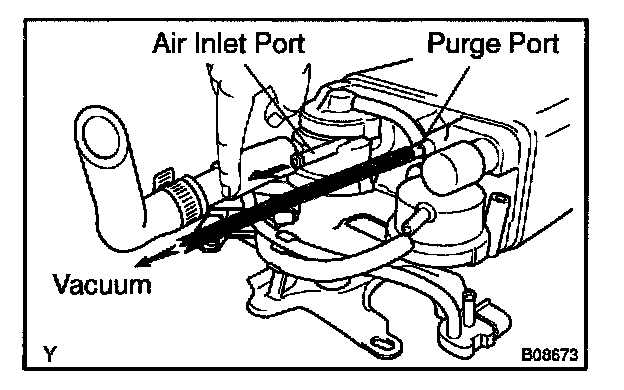 Air Inlet Port
Purge Port
Vacuum
Y
B08673