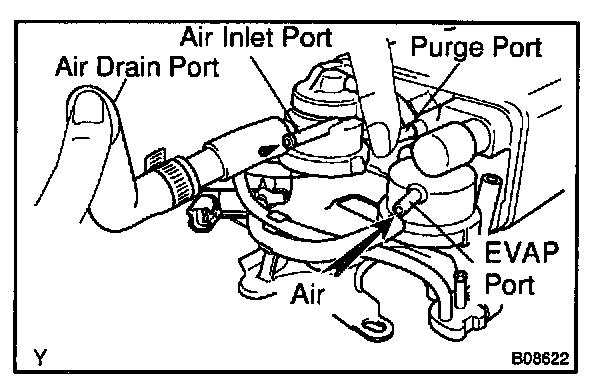 Air Inlet Port
Purge Port
Air Drain Port
EVAP Port
Air
Y
B08622