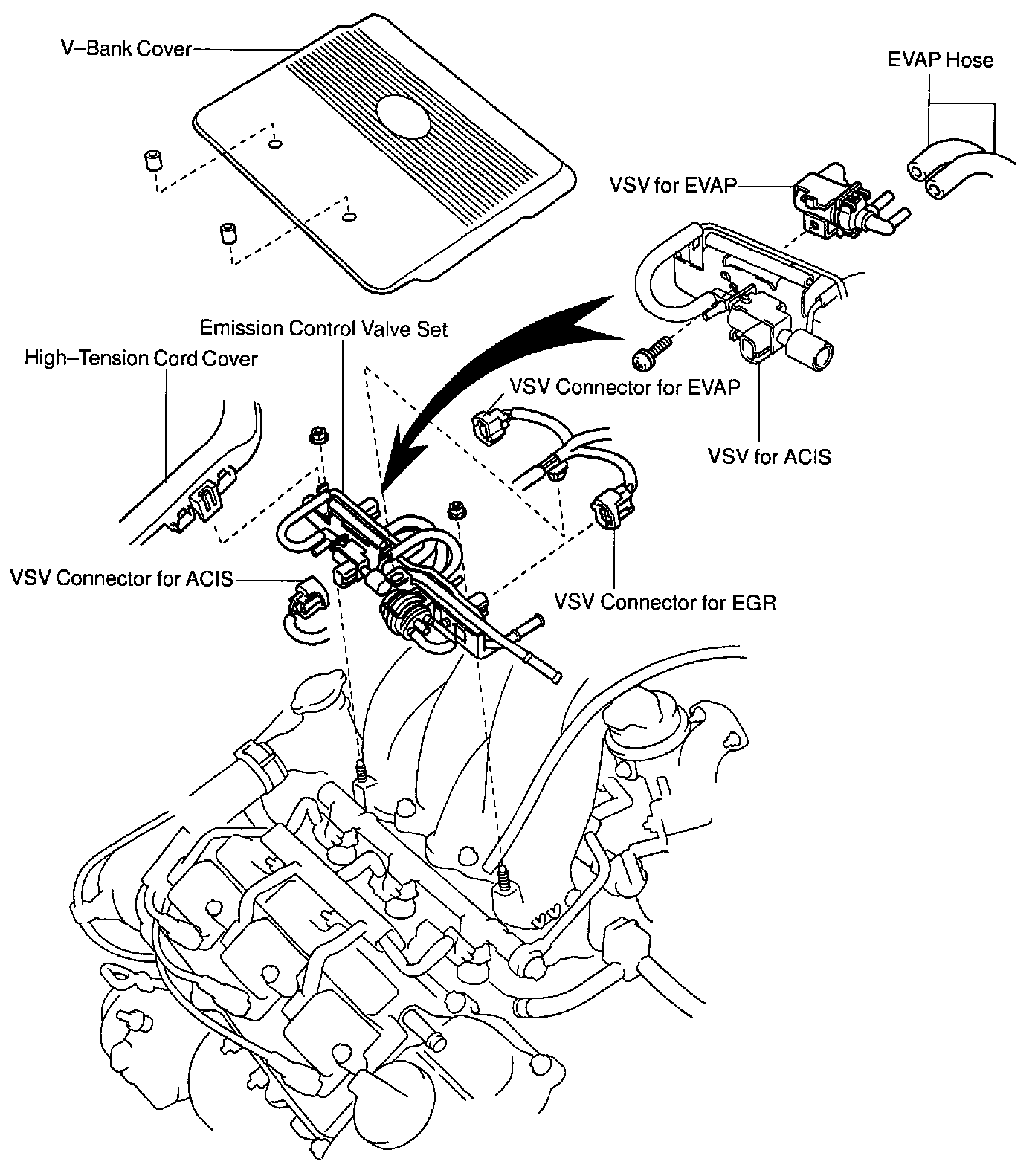 V–Bank Cover

EVAP Hose

VSV for EVAP

Emission Control Valve Set

High–Tension Cord Cover

VSV Connector for EVAP

VSV for ACIS

VSV Connector for ACIS

VSV Connector for EGR