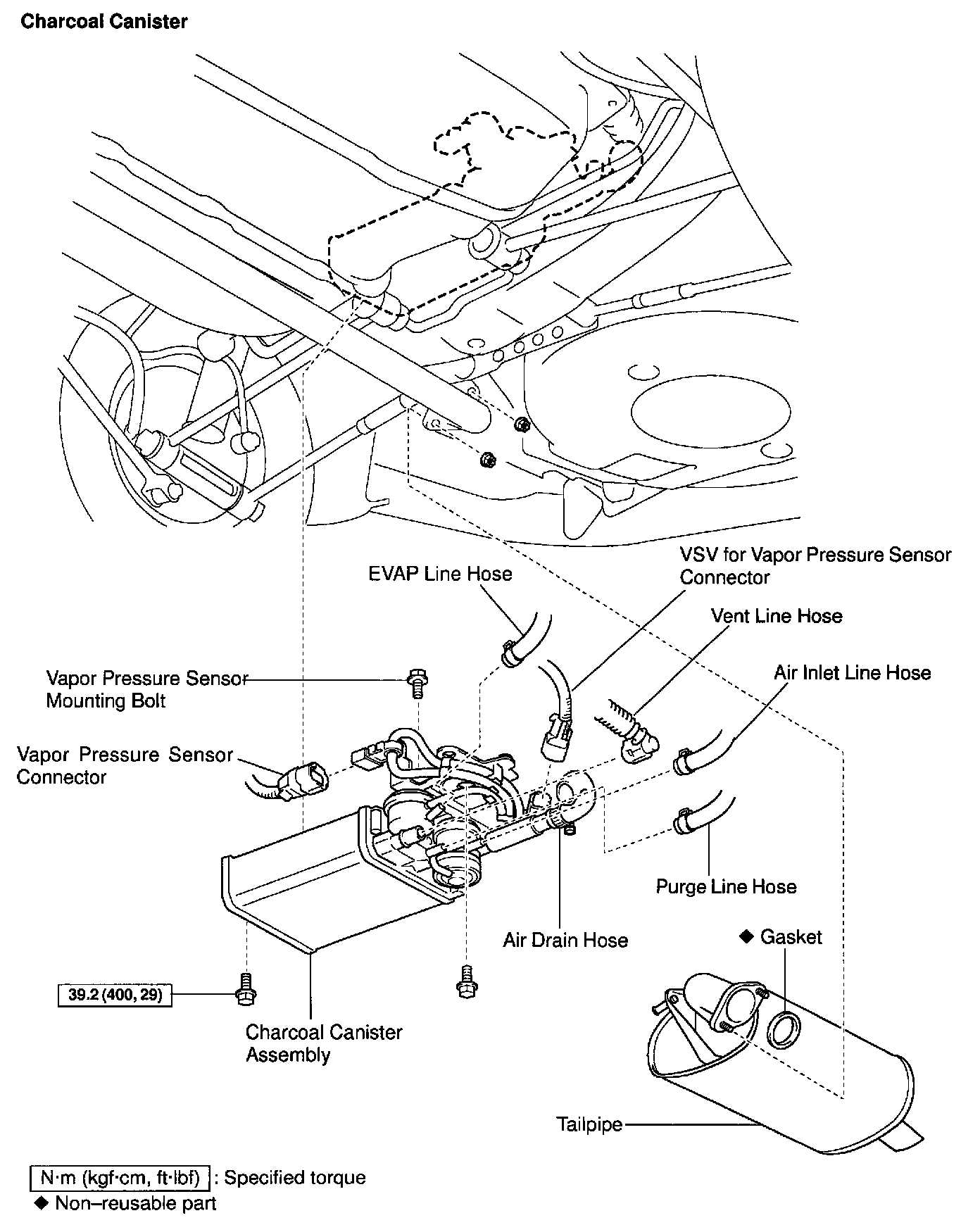 Charcoal Canister

EVAP Line Hose

VSV for Vapor Pressure Sensor Connector

Vent Line Hose

Air Inlet Line Hose

Vapor Pressure Sensor Mounting Bolt

Vapor Pressure Sensor Connector

Purge Line Hose

Air Drain Hose

◆ Gasket

39.2 (400, 29)

Charcoal Canister Assembly

Tailpipe

N·m (kgf·cm, ft·lbf) : Specified torque

◆ Non–reusable part