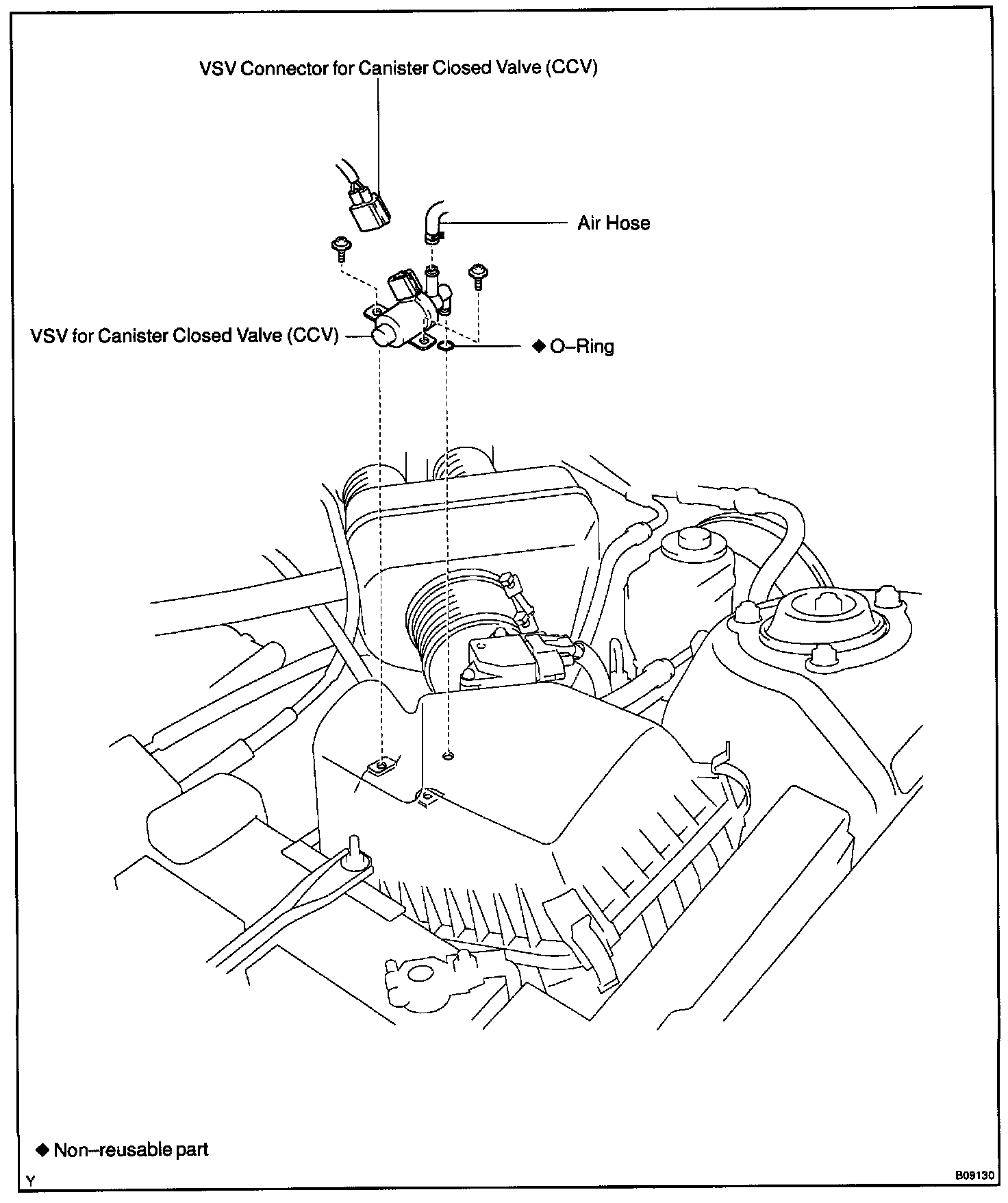 VSV Connector for Canister Closed Valve (CCV)

Air Hose

VSV for Canister Closed Valve (CCV)

◆ O–Ring

◆ Non–reusable part

Y

B09130