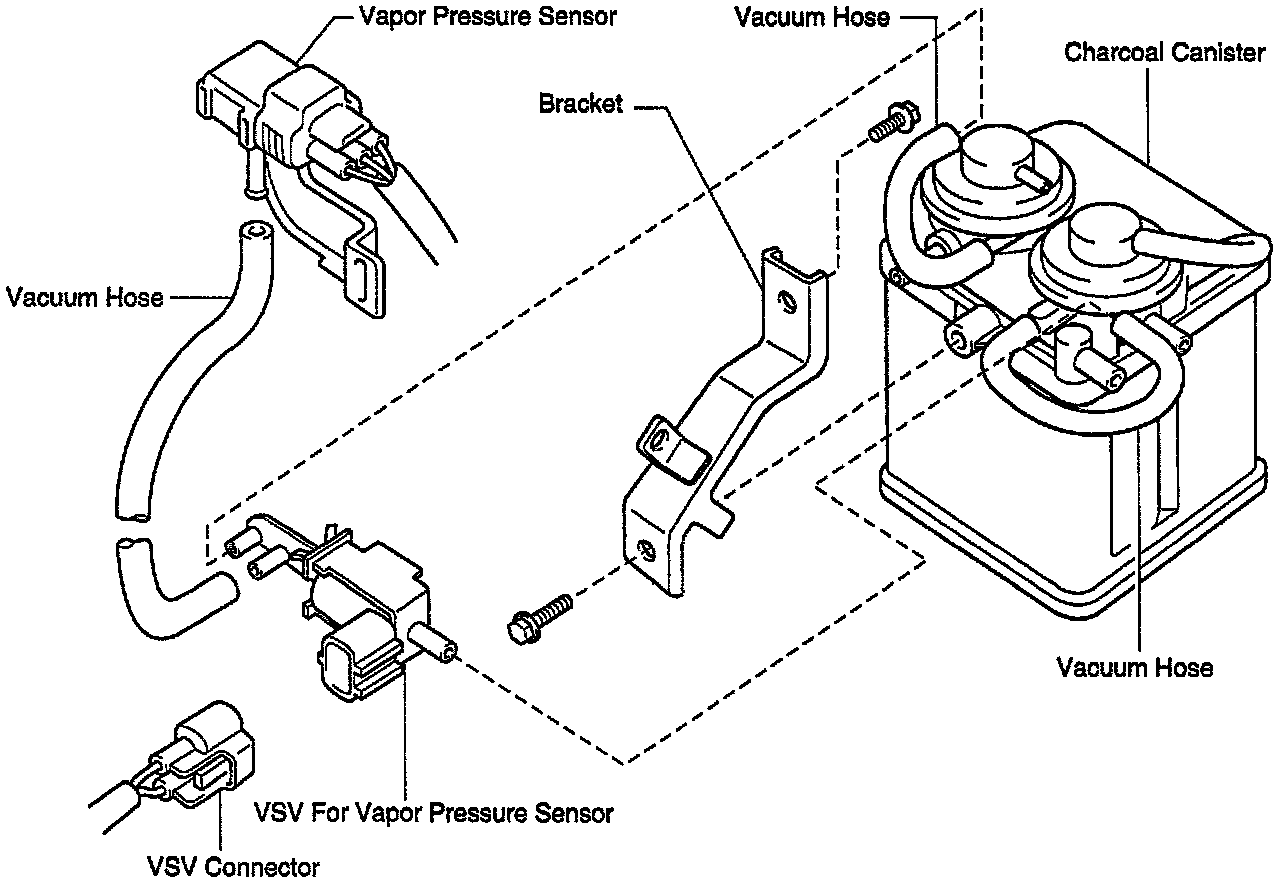 Vapor Pressure Sensor
Vacuum Hose
Charcoal Canister
Bracket
Vacuum Hose
Vacuum Hose
VSV For Vapor Pressure Sensor
VSV Connector