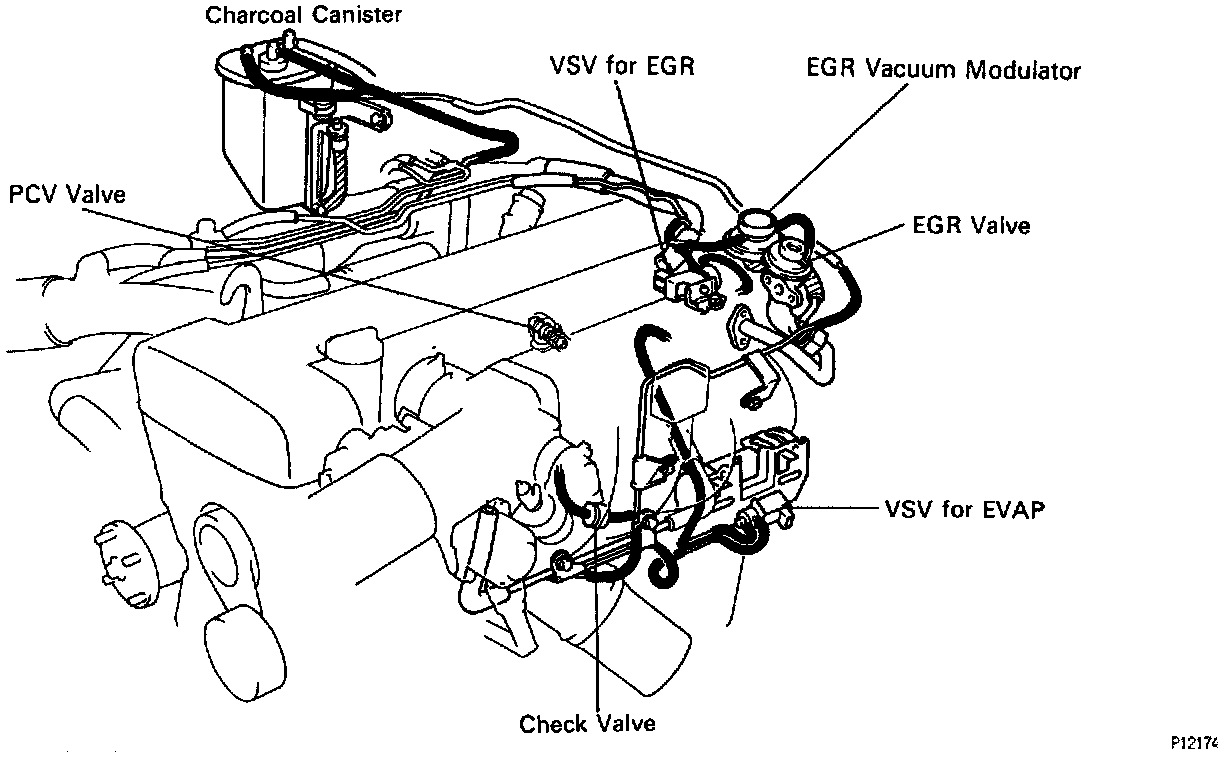 Charcoal Canister

VSV for EGR

EGR Vacuum Modulator

PCV Valve

EGR Valve

VSV for EVAP

Check Valve

P12174