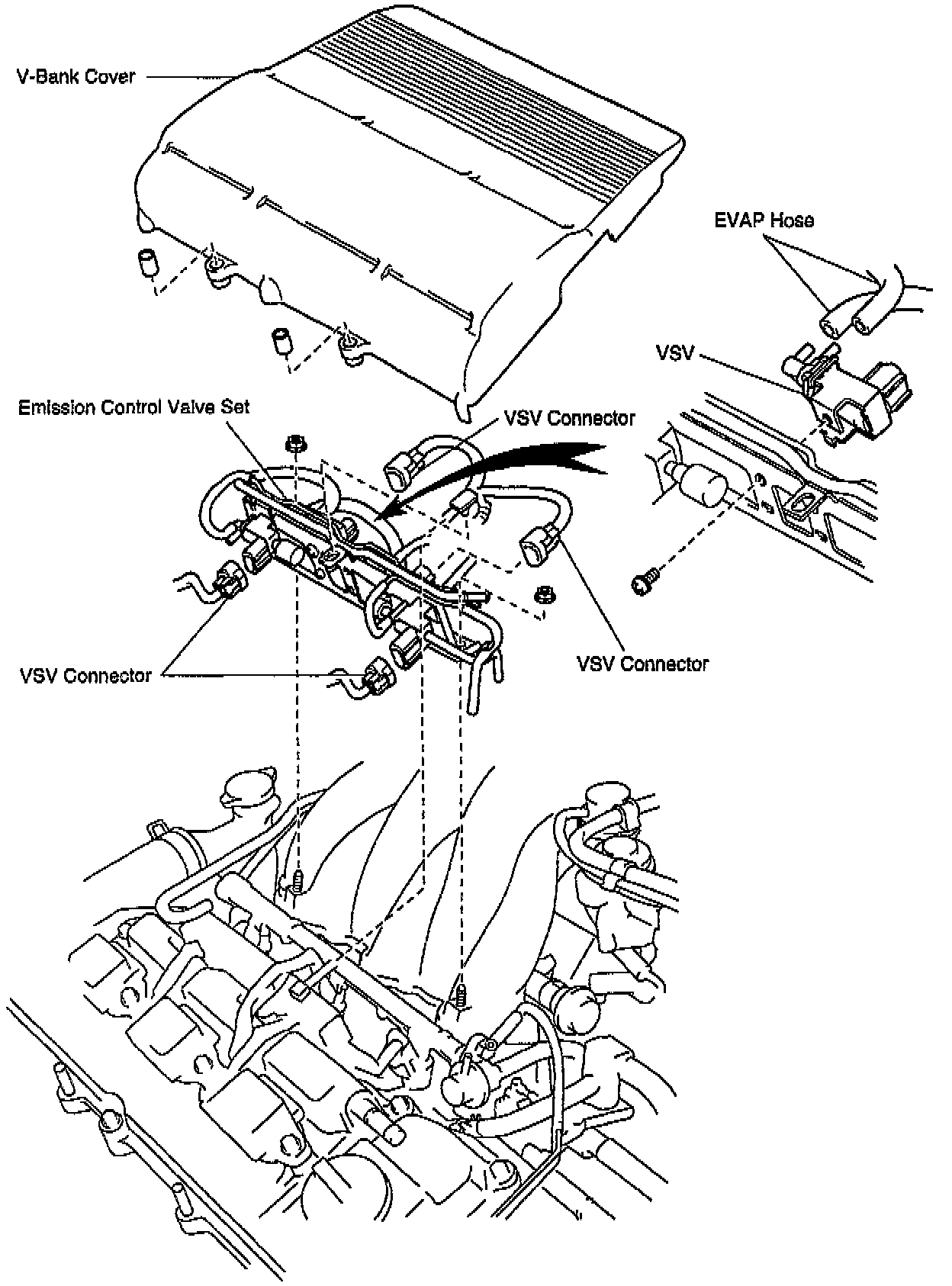 V-Bank Cover

EVAP Hose

VSV

Emission Control Valve Set

VSV Connector

VSV Connector

VSV Connector