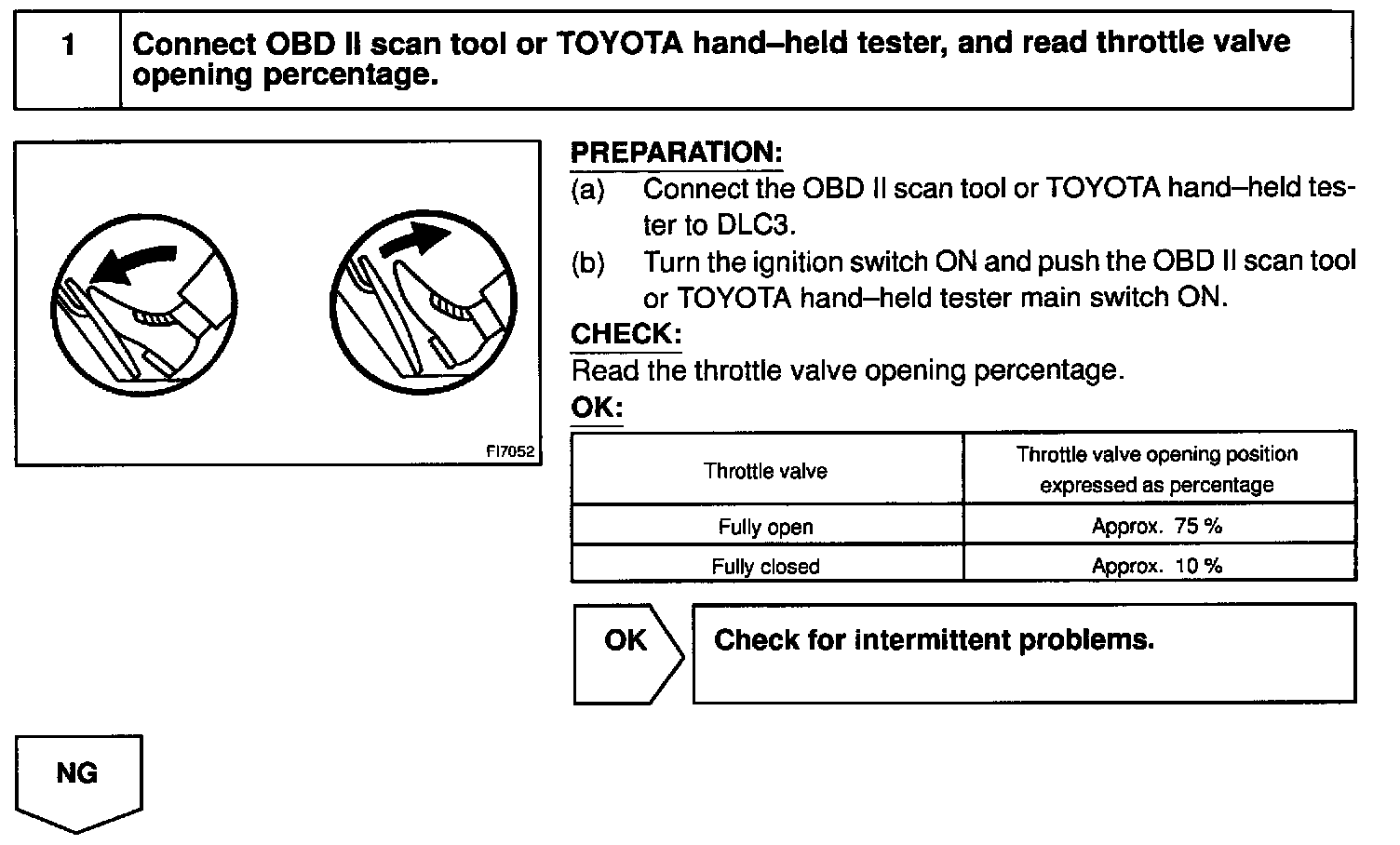 1 Connect OBD II scan tool or TOYOTA hand–held tester, and read throttle valve opening percentage.

FI7052

PREPARATION:
(a) Connect the OBD II scan tool or TOYOTA hand–held tester to DLC3.
(b) Turn the ignition switch ON and push the OBD II scan tool or TOYOTA hand–held tester main switch ON.
CHECK:
Read the throttle valve opening percentage.
OK:

| Throttle valve | Throttle valve opening position expressed as percentage |
|---|---|
| Fully open | Approx. 75 % |
| Fully closed | Approx. 10 % |

OK Check for intermittent problems.

NG