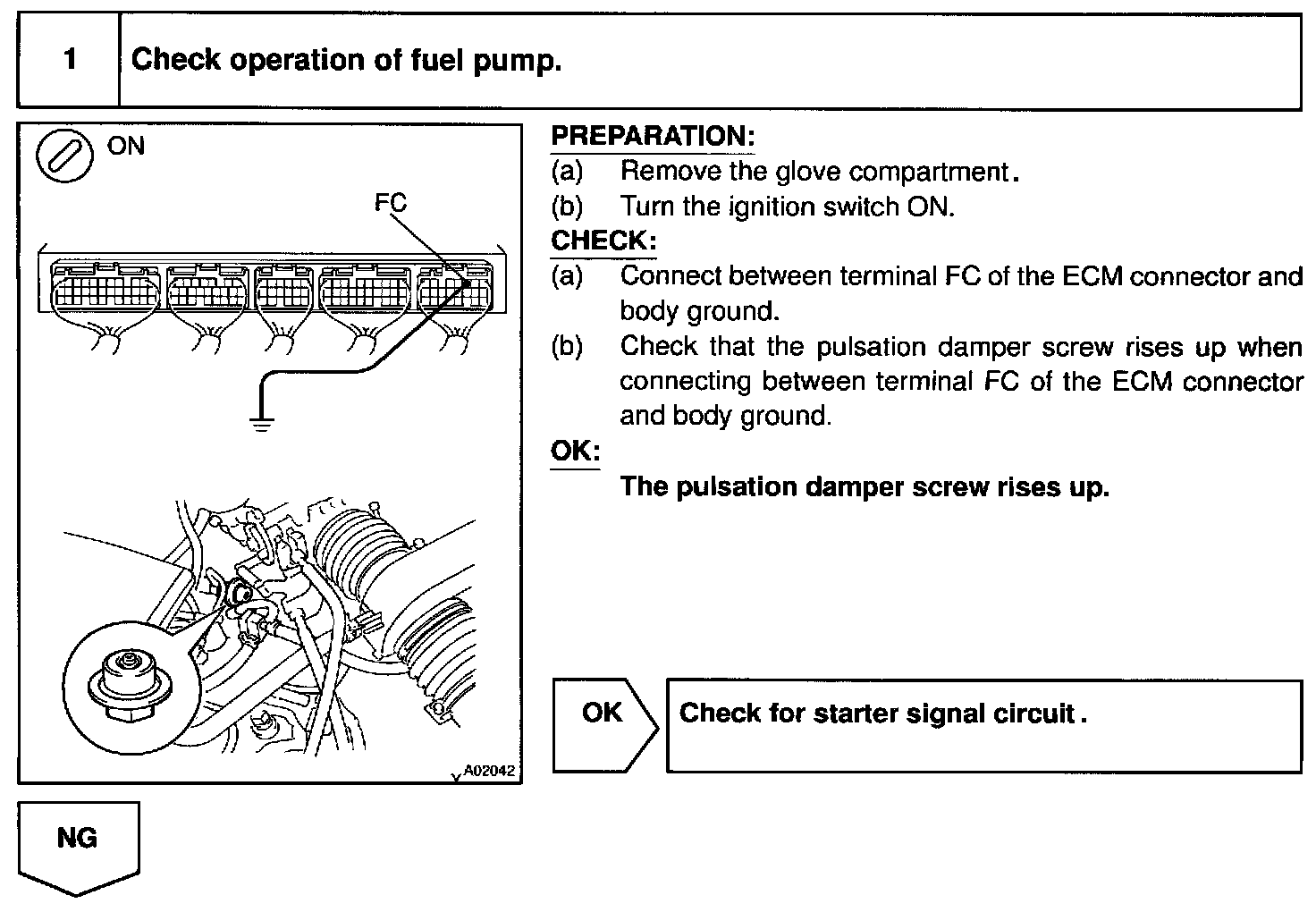 1 Check operation of fuel pump.

ON

FC

A02042

PREPARATION:
(a) Remove the glove compartment.
(b) Turn the ignition switch ON.

CHECK:
(a) Connect between terminal FC of the ECM connector and body ground.
(b) Check that the pulsation damper screw rises up when connecting between terminal FC of the ECM connector and body ground.

OK:
The pulsation damper screw rises up.

OK

Check for starter signal circuit.

NG