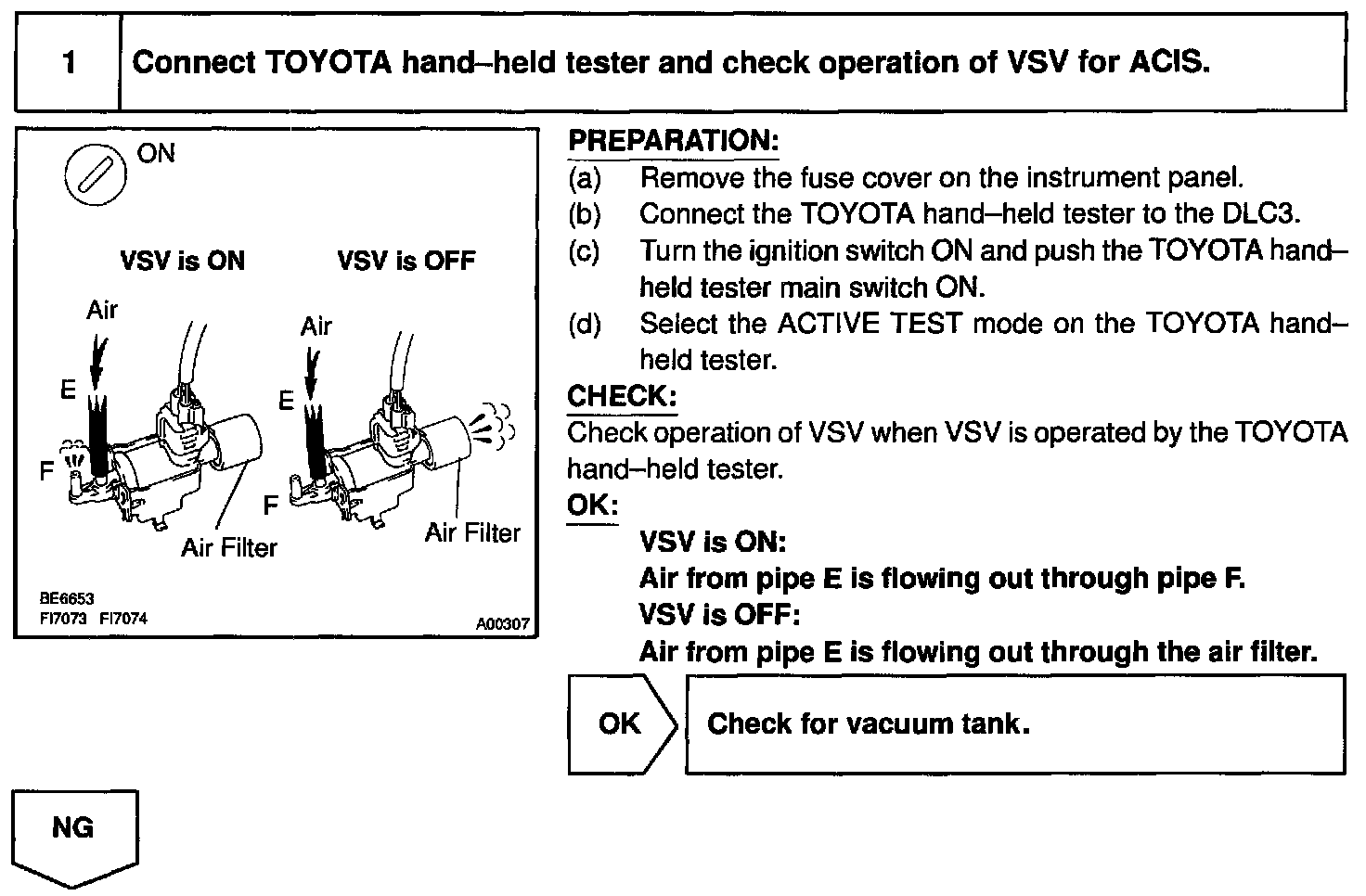 1 Connect TOYOTA hand–held tester and check operation of VSV for ACIS.

ON

VSV is ON

VSV is OFF

Air

E

F

Air Filter

Air

E

F

Air Filter

BE6653
FI7073 FI7074

A00307

PREPARATION:

(a) Remove the fuse cover on the instrument panel.

(b) Connect the TOYOTA hand–held tester to the DLC3.

(c) Turn the ignition switch ON and push the TOYOTA hand–held tester main switch ON.

(d) Select the ACTIVE TEST mode on the TOYOTA hand–held tester.

CHECK:

Check operation of VSV when VSV is operated by the TOYOTA hand–held tester.

OK:

VSV is ON:
Air from pipe E is flowing out through pipe F.
VSV is OFF:
Air from pipe E is flowing out through the air filter.

OK Check for vacuum tank.

NG