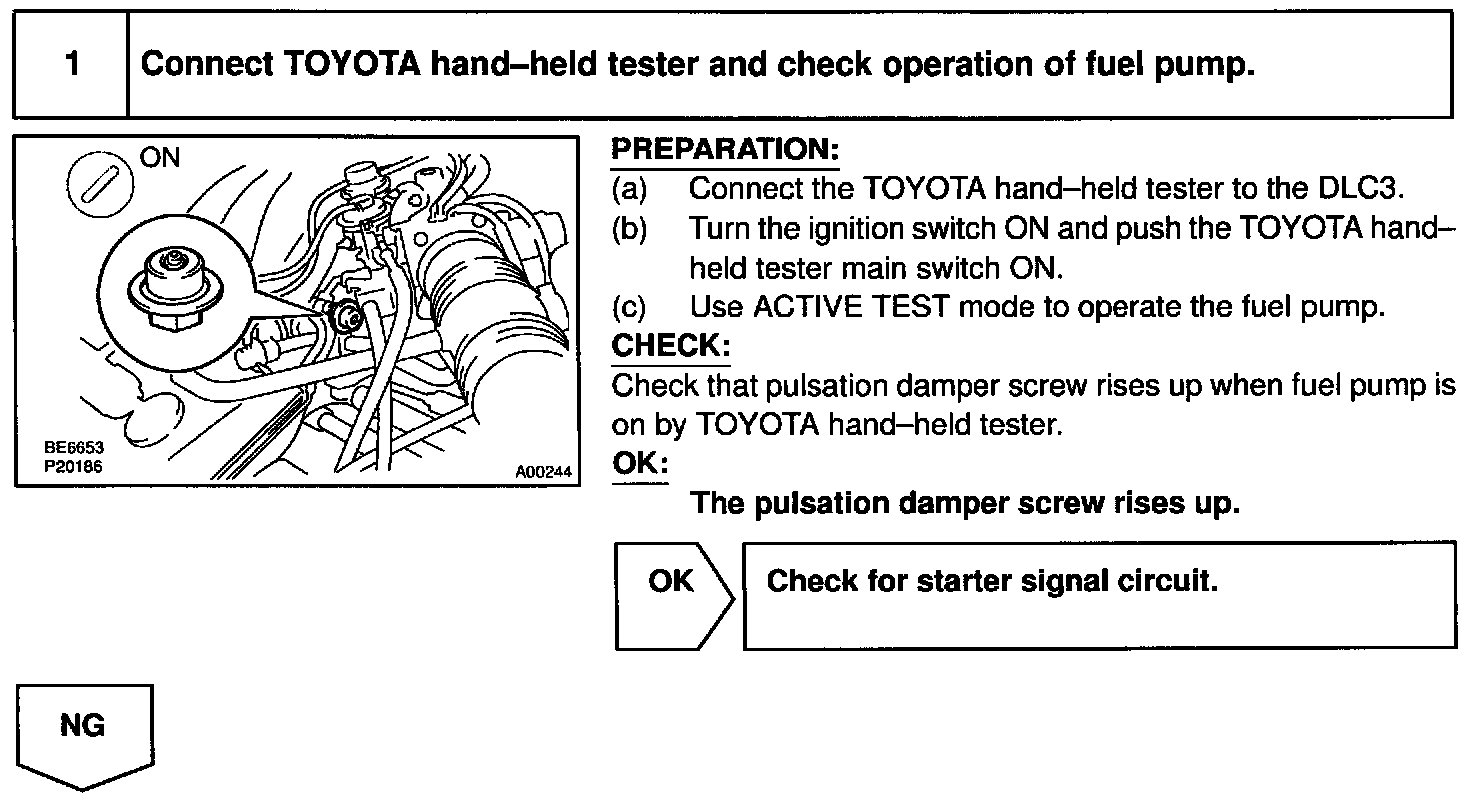 1 Connect TOYOTA hand–held tester and check operation of fuel pump.

ON

BE6653
P20186

A00244

PREPARATION:
(a) Connect the TOYOTA hand–held tester to the DLC3.
(b) Turn the ignition switch ON and push the TOYOTA hand–held tester main switch ON.
(c) Use ACTIVE TEST mode to operate the fuel pump.

CHECK:
Check that pulsation damper screw rises up when fuel pump is on by TOYOTA hand–held tester.

OK:
The pulsation damper screw rises up.

OK

Check for starter signal circuit.

NG