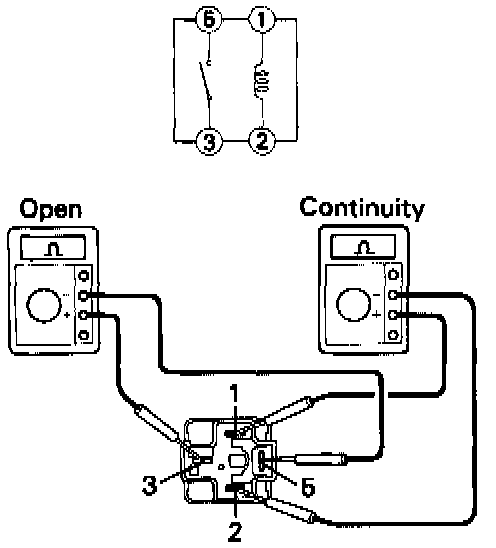 6
1
3
2

Open
Ω
−
+

Continuity
Ω
−
+

1
3
5
2