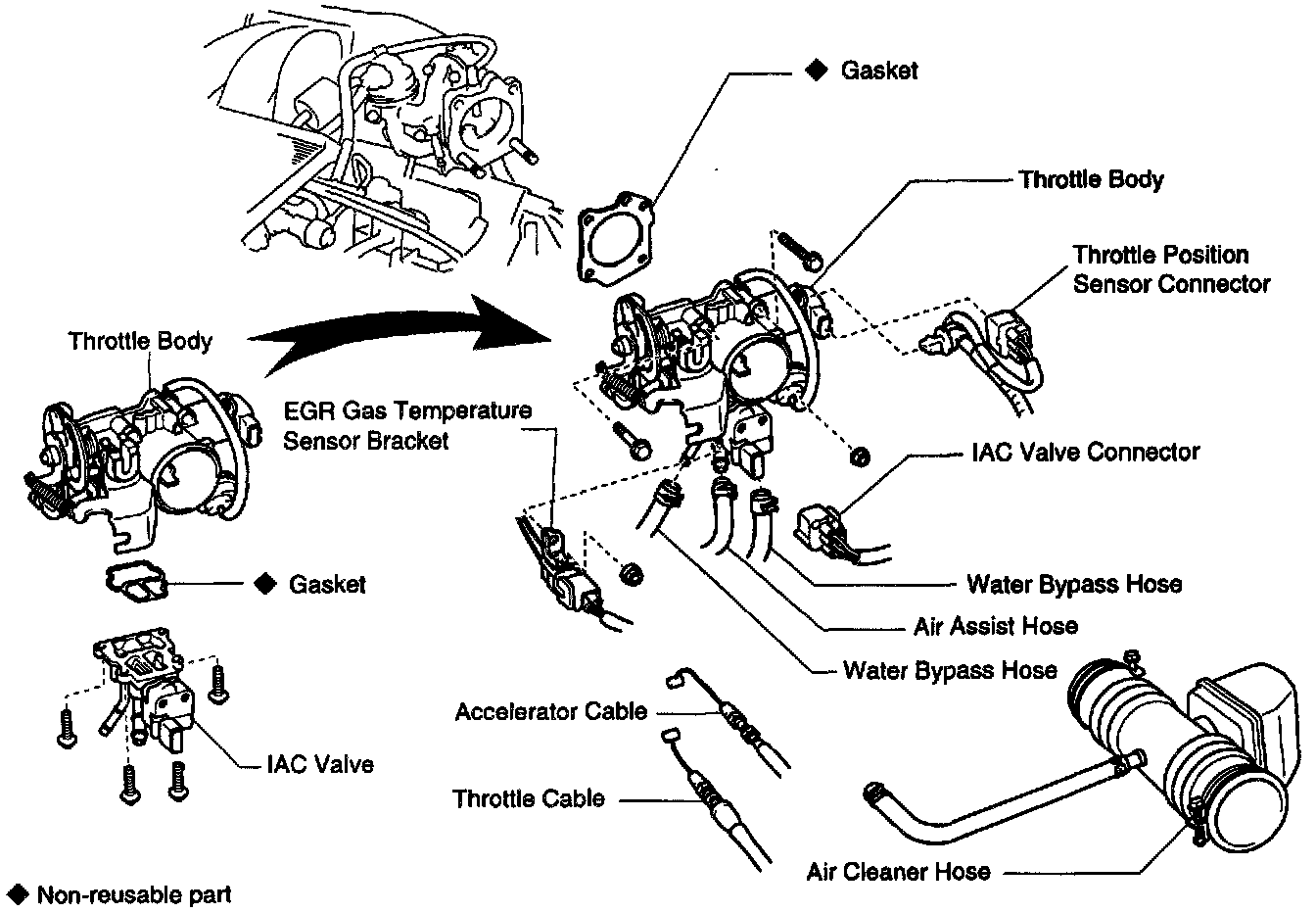 ◆ Gasket

Throttle Body

Throttle Position Sensor Connector

Throttle Body

EGR Gas Temperature Sensor Bracket

IAC Valve Connector

◆ Gasket

Water Bypass Hose

Air Assist Hose

Water Bypass Hose

Accelerator Cable

IAC Valve

Throttle Cable

Air Cleaner Hose

◆ Non-reusable part