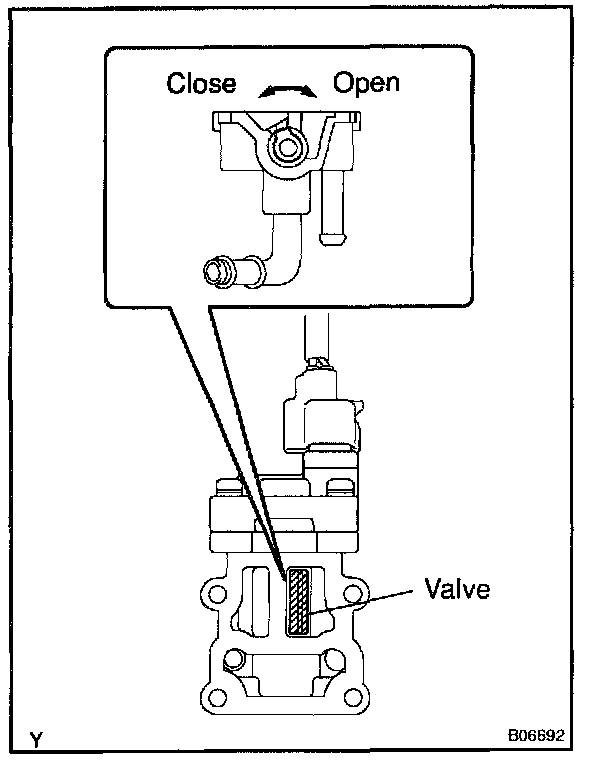 Close Open

Valve

Y

B06692