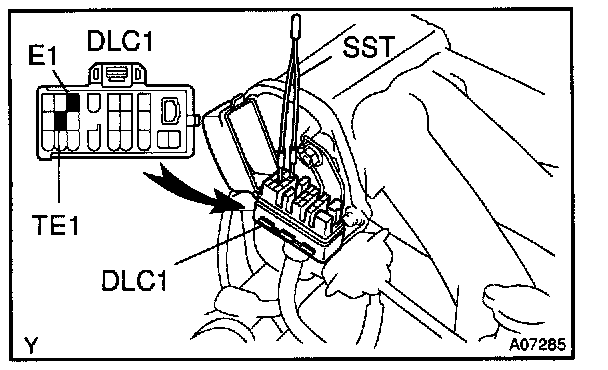 DLC1
E1
SST
TE1
DLC1
Y
A07285