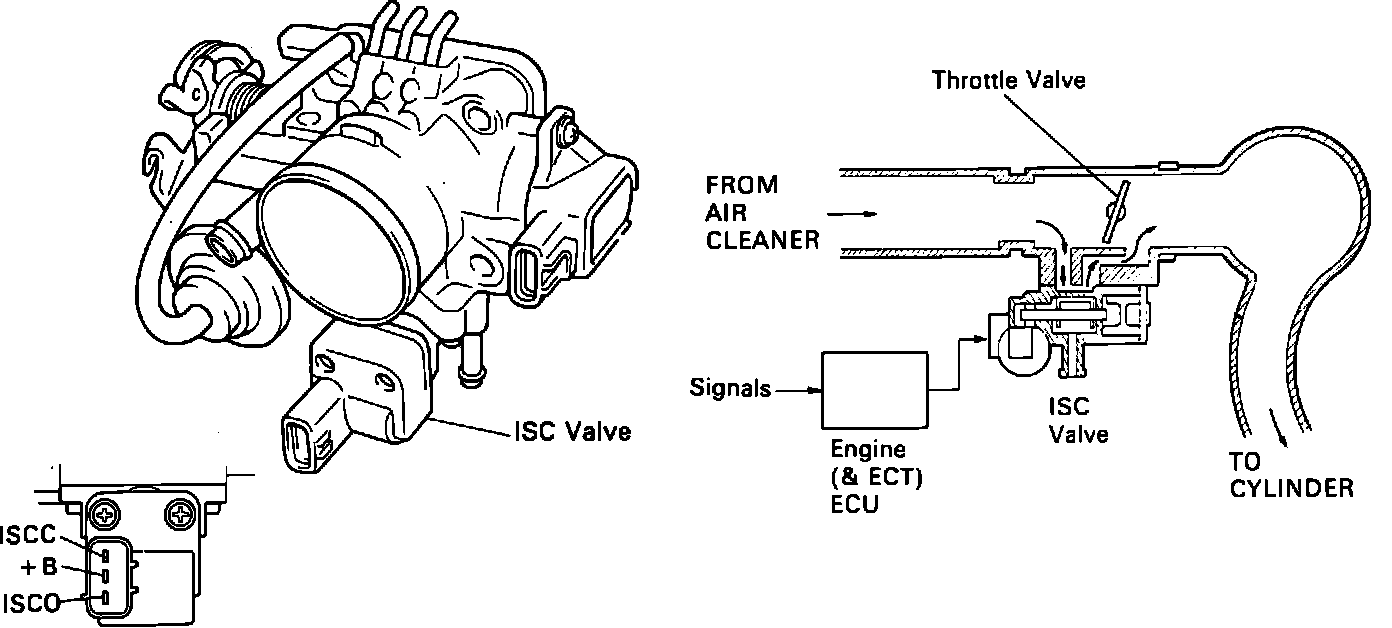 ISC Valve

ISCC
+ B
ISCO

Throttle Valve

FROM AIR CLEANER

Signals

Engine (& ECT) ECU

ISC Valve

TO CYLINDER