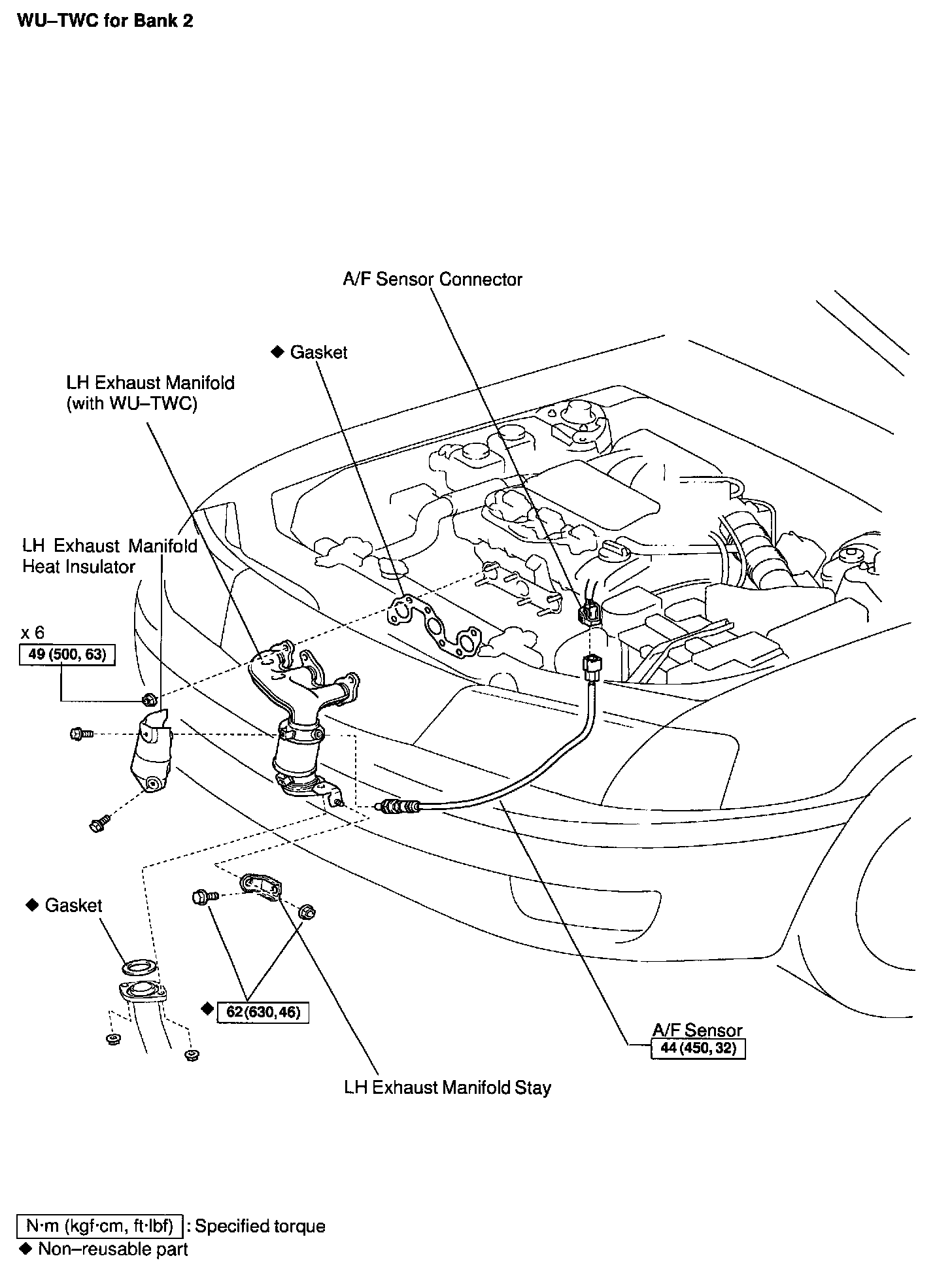 WU–TWC for Bank 2

A/F Sensor Connector

◆ Gasket

LH Exhaust Manifold (with WU–TWC)

LH Exhaust Manifold Heat Insulator

x 6
49 (500, 63)

◆ Gasket

◆ 62 (630, 46)

A/F Sensor
44 (450, 32)

LH Exhaust Manifold Stay

N·m (kgf·cm, ft·lbf) : Specified torque
◆ Non–reusable part