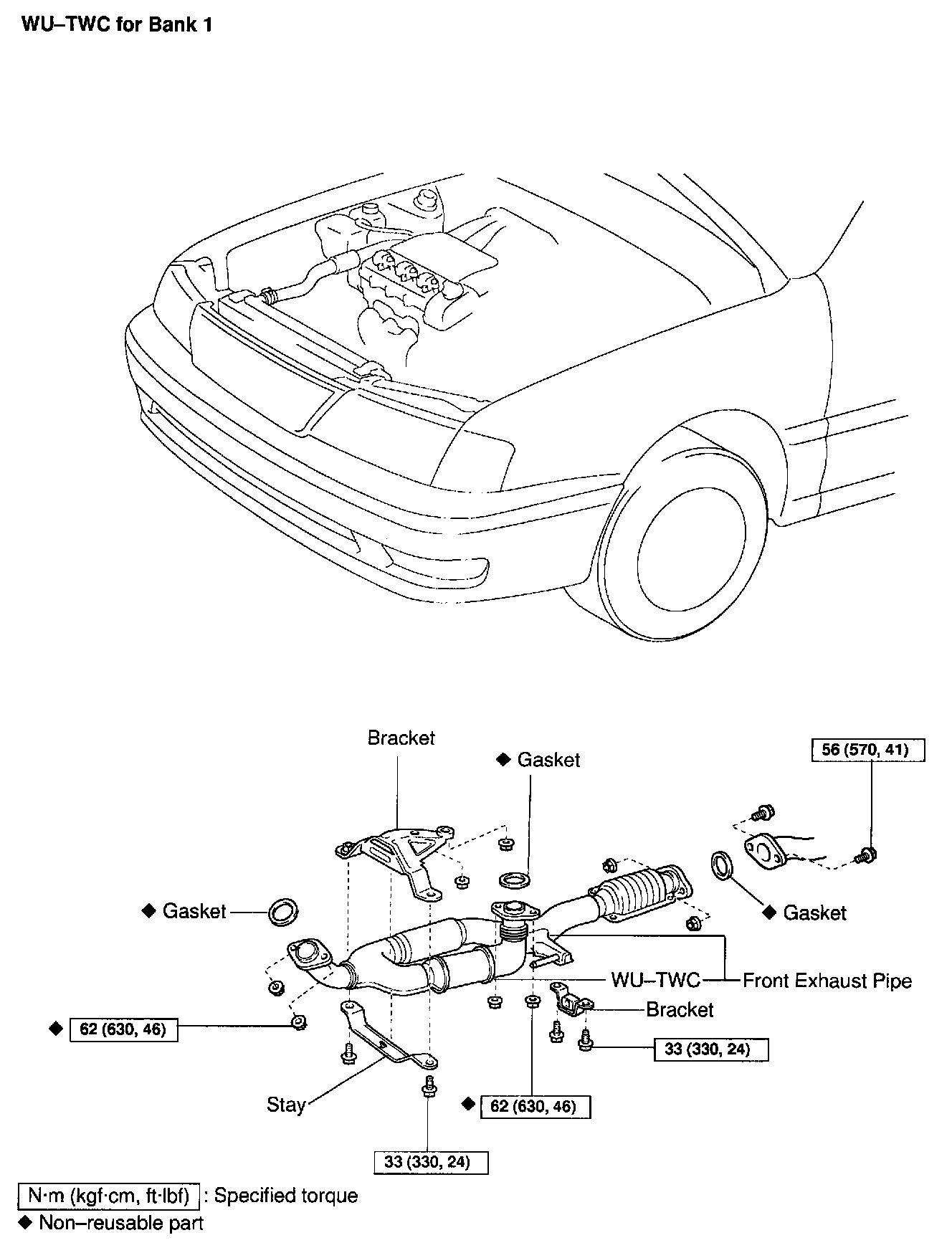 WU–TWC for Bank 1

Bracket

◆ Gasket

56 (570, 41)

◆ Gasket

◆ Gasket

WU–TWC

Front Exhaust Pipe

Bracket

◆ 62 (630, 46)

33 (330, 24)

Stay

◆ 62 (630, 46)

33 (330, 24)

N·m (kgf·cm, ft·lbf) : Specified torque
◆ Non–reusable part