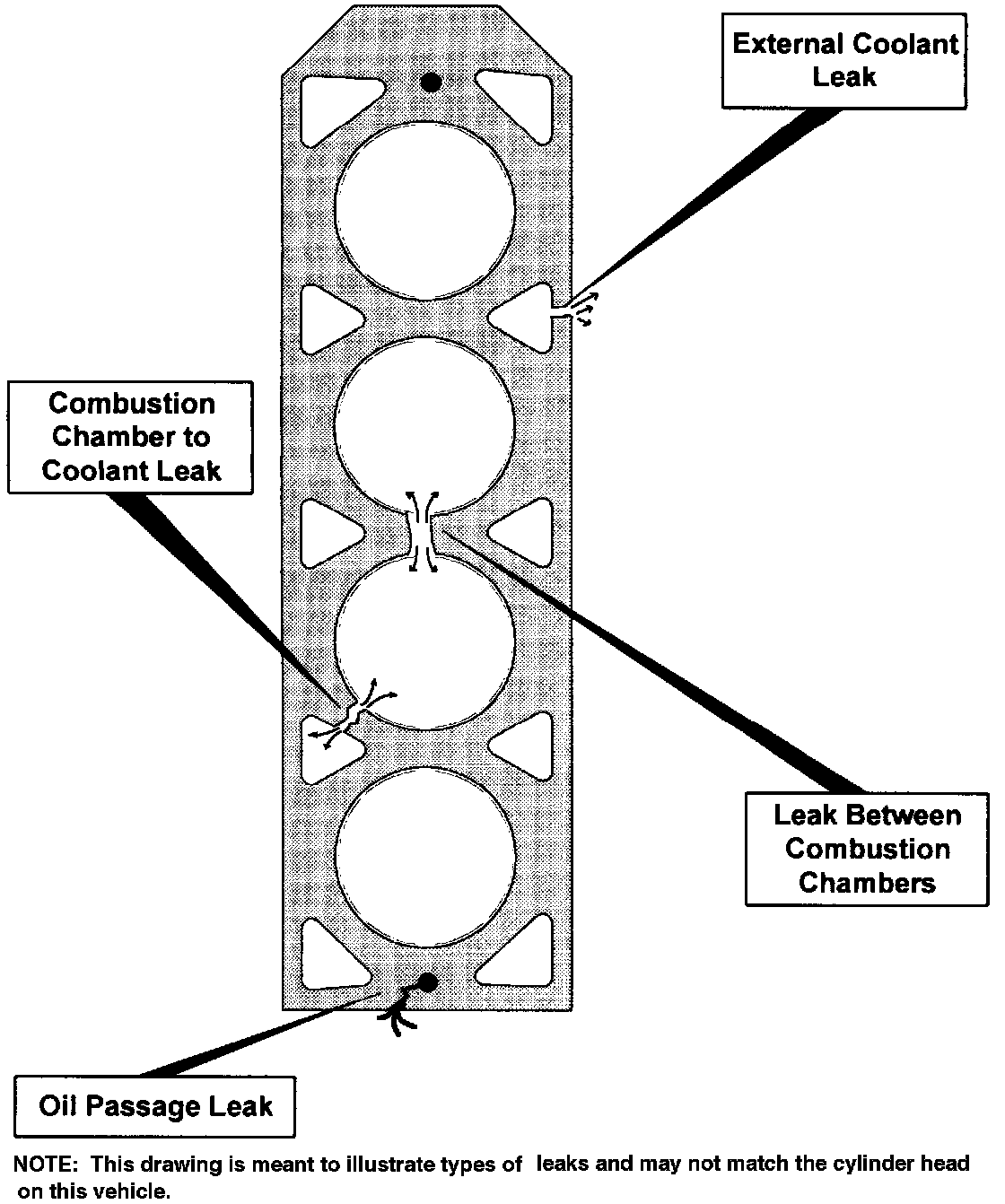 External Coolant Leak

Combustion Chamber to Coolant Leak

Leak Between Combustion Chambers

Oil Passage Leak

NOTE: This drawing is meant to illustrate types of leaks and may not match the cylinder head on this vehicle.