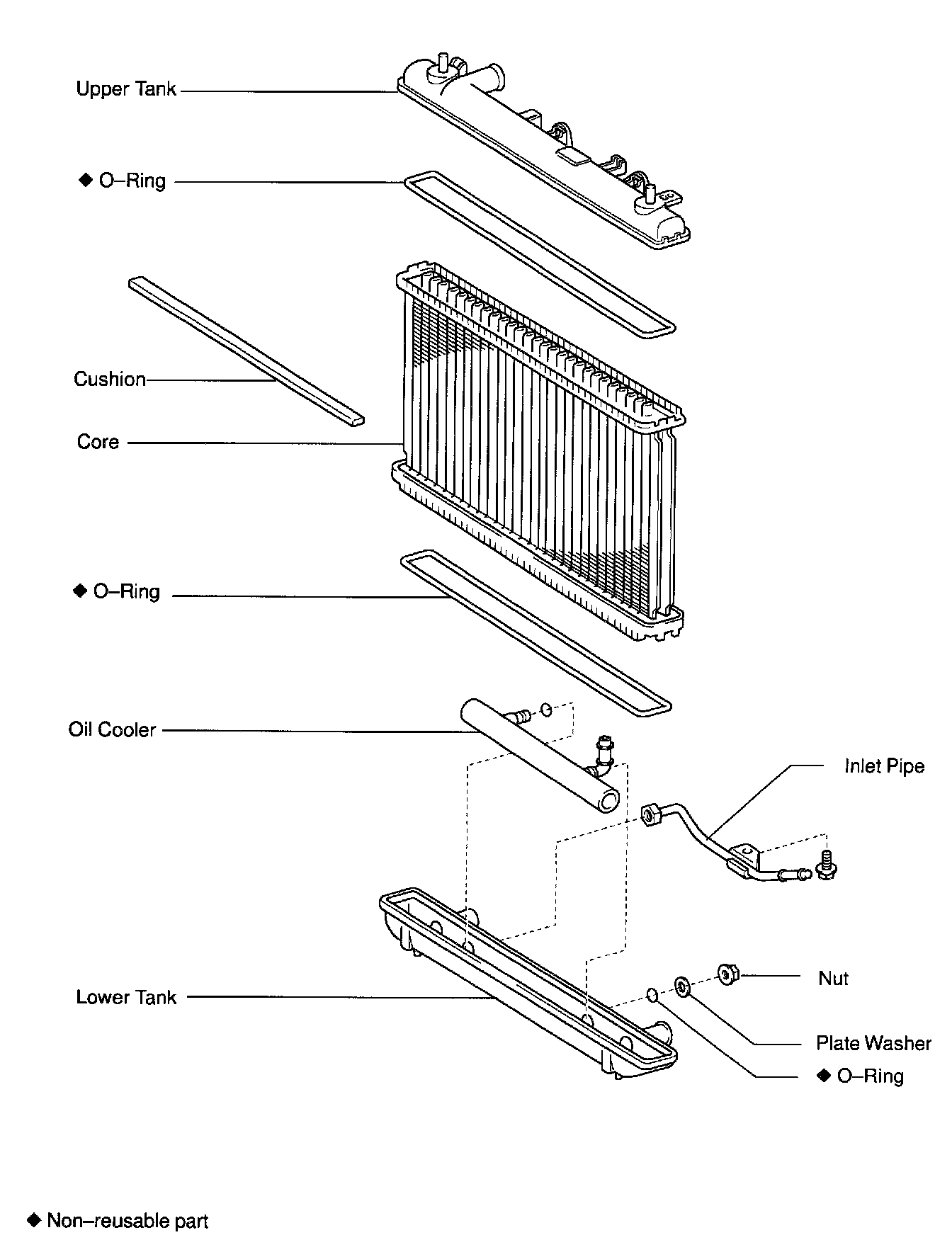 Upper Tank

◆ O–Ring

Cushion

Core

◆ O–Ring

Oil Cooler

Inlet Pipe

Lower Tank

Nut

Plate Washer

◆ O–Ring

◆ Non–reusable part