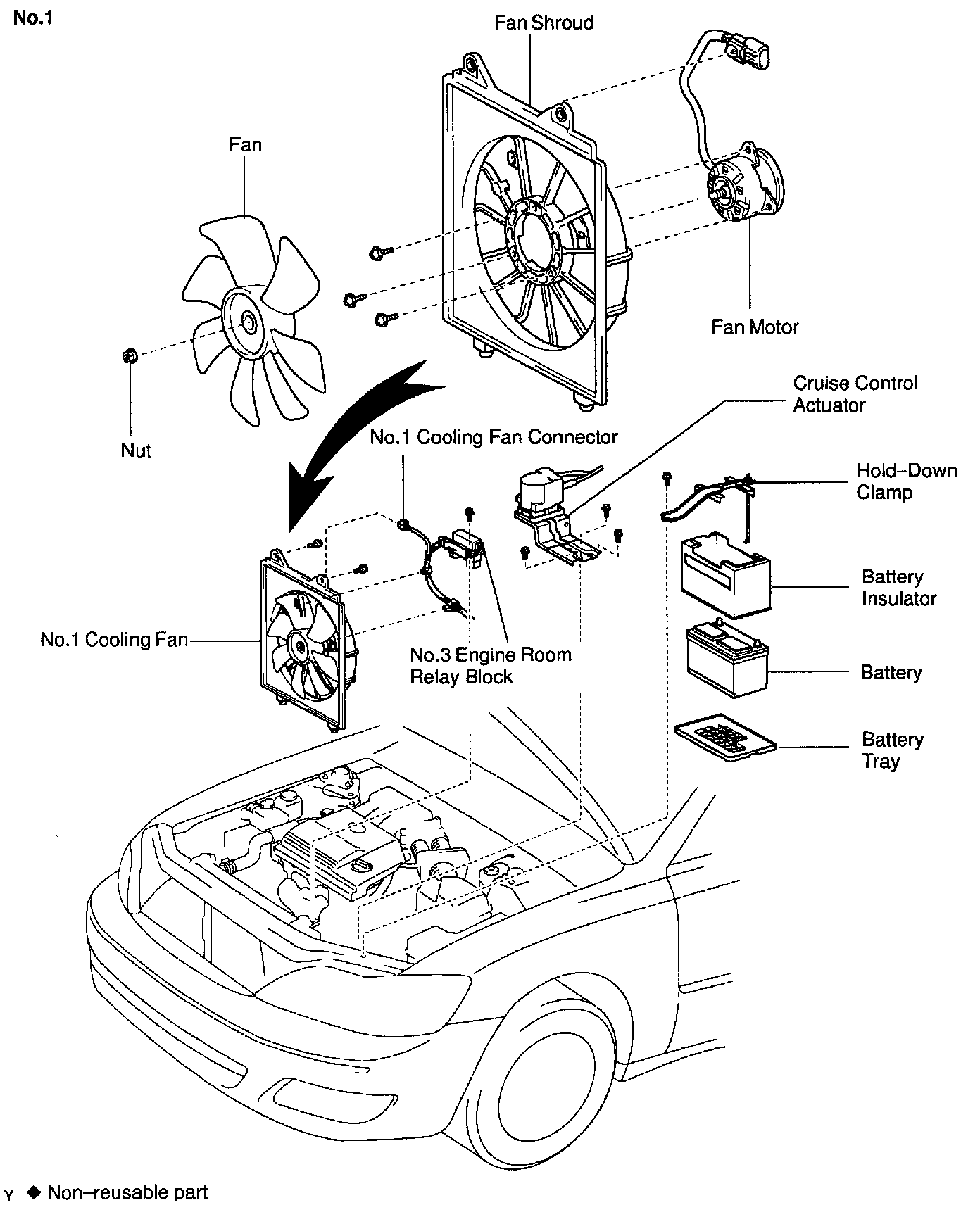 No.1

Fan Shroud

Fan

Fan Motor

Nut

Cruise Control Actuator

No.1 Cooling Fan Connector

Hold–Down Clamp

Battery Insulator

No.1 Cooling Fan

No.3 Engine Room Relay Block

Battery

Battery Tray

Y ◆ Non–reusable part