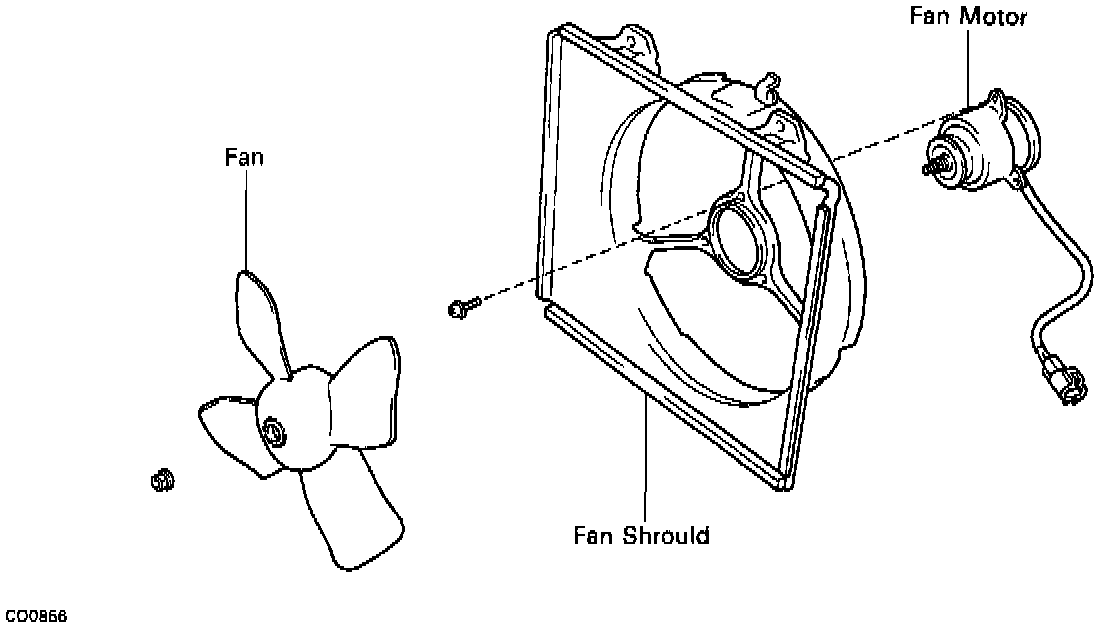 Fan Motor

Fan

Fan Shrould

CO0866