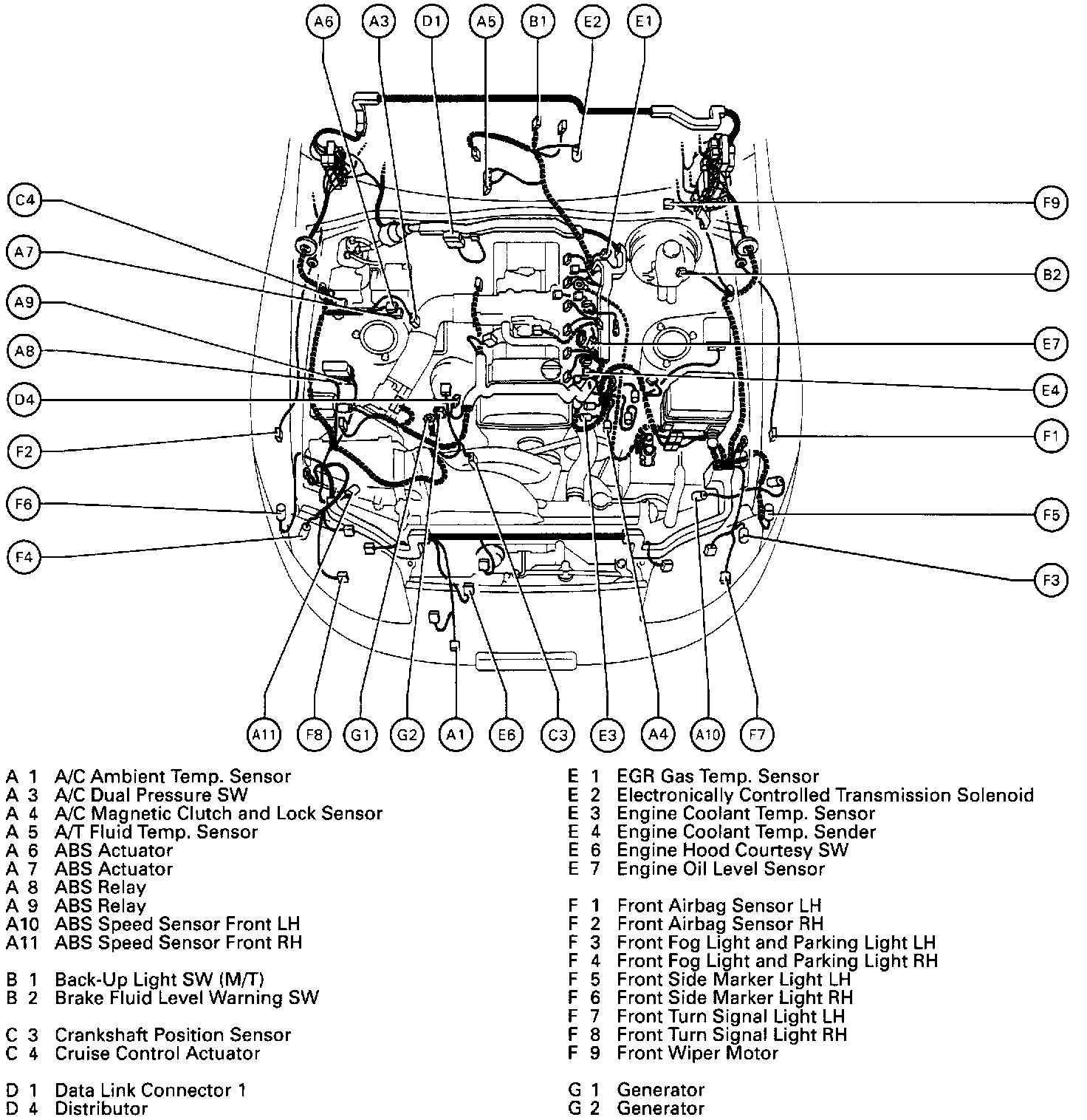 A6 A3 D1 A5 B1 E2 E1

C4
A7
A9
A8
D4
F2
F6
F4

F9
B2
E7
E4
F1
F5
F3

A11 F8 G1 G2 A1 E6 C3 E3 A4 A10 F7

A 1 A/C Ambient Temp. Sensor
A 3 A/C Dual Pressure SW
A 4 A/C Magnetic Clutch and Lock Sensor
A 5 A/T Fluid Temp. Sensor
A 6 ABS Actuator
A 7 ABS Actuator
A 8 ABS Relay
A 9 ABS Relay
A10 ABS Speed Sensor Front LH
A11 ABS Speed Sensor Front RH

B 1 Back-Up Light SW (M/T)
B 2 Brake Fluid Level Warning SW

C 3 Crankshaft Position Sensor
C 4 Cruise Control Actuator

D 1 Data Link Connector 1
D 4 Distributor

E 1 EGR Gas Temp. Sensor
E 2 Electronically Controlled Transmission Solenoid
E 3 Engine Coolant Temp. Sensor
E 4 Engine Coolant Temp. Sender
E 6 Engine Hood Courtesy SW
E 7 Engine Oil Level Sensor

F 1 Front Airbag Sensor LH
F 2 Front Airbag Sensor RH
F 3 Front Fog Light and Parking Light LH
F 4 Front Fog Light and Parking Light RH
F 5 Front Side Marker Light LH
F 6 Front Side Marker Light RH
F 7 Front Turn Signal Light LH
F 8 Front Turn Signal Light RH
F 9 Front Wiper Motor

G 1 Generator
G 2 Generator