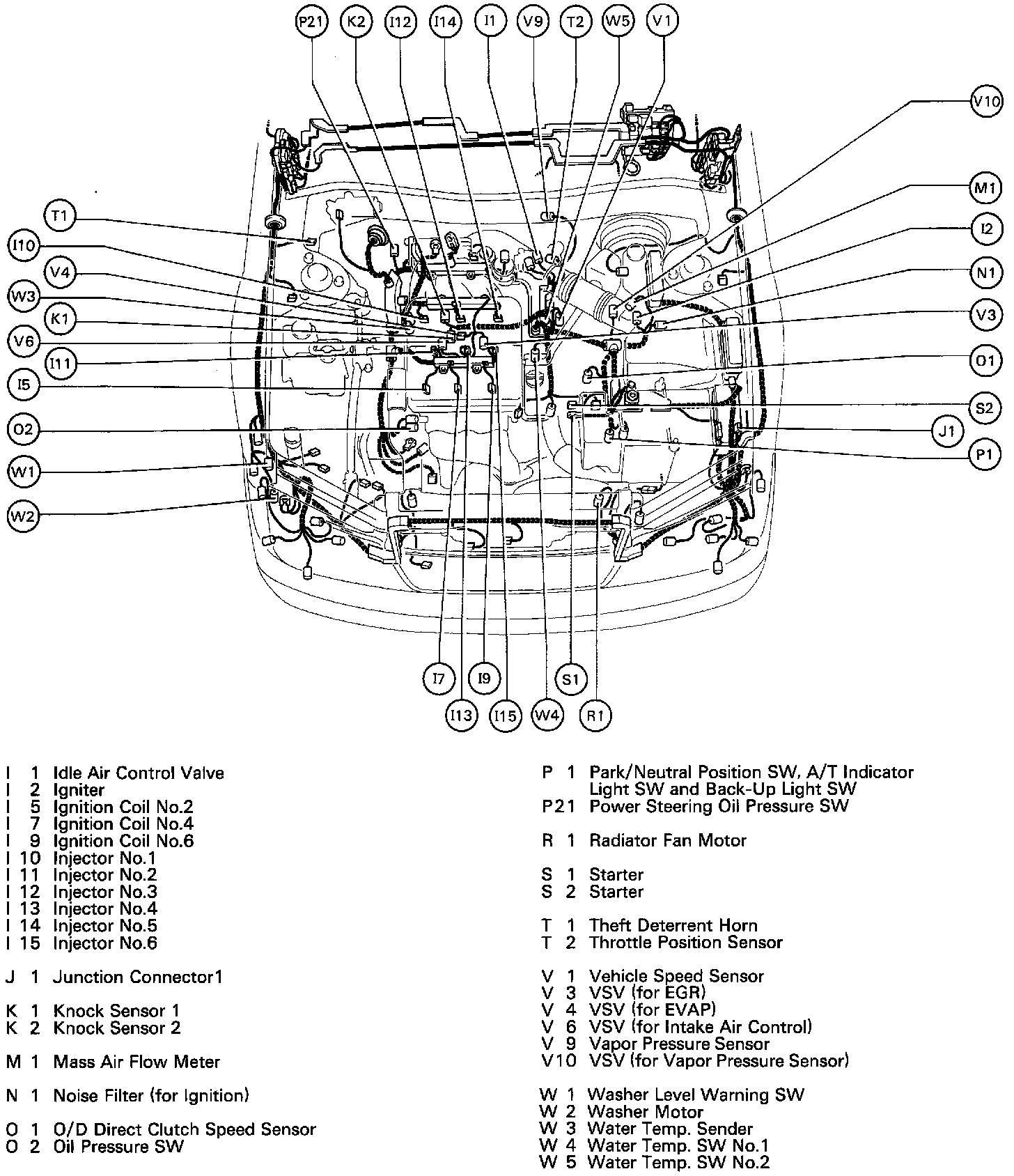 P21 K2 I12 I14 I1 V9 T2 W5 V1

V10

M1

I2

N1

V3

O1

S2

J1

P1

T1

I10

V4

W3

K1

V6

I11

I5

O2

W1

W2

I7 I9 S1

I13 I15 W4 R1

I 1 Idle Air Control Valve
I 2 Igniter
I 5 Ignition Coil No.2
I 7 Ignition Coil No.4
I 9 Ignition Coil No.6
I 10 Injector No.1
I 11 Injector No.2
I 12 Injector No.3
I 13 Injector No.4
I 14 Injector No.5
I 15 Injector No.6

J 1 Junction Connector1

K 1 Knock Sensor 1
K 2 Knock Sensor 2

M 1 Mass Air Flow Meter

N 1 Noise Filter (for Ignition)

O 1 O/D Direct Clutch Speed Sensor
O 2 Oil Pressure SW

P 1 Park/Neutral Position SW, A/T Indicator Light SW and Back-Up Light SW
P21 Power Steering Oil Pressure SW

R 1 Radiator Fan Motor

S 1 Starter
S 2 Starter

T 1 Theft Deterrent Horn
T 2 Throttle Position Sensor

V 1 Vehicle Speed Sensor
V 3 VSV (for EGR)
V 4 VSV (for EVAP)
V 6 VSV (for Intake Air Control)
V 9 Vapor Pressure Sensor
V10 VSV (for Vapor Pressure Sensor)

W 1 Washer Level Warning SW
W 2 Washer Motor
W 3 Water Temp. Sender
W 4 Water Temp. SW No.1
W 5 Water Temp. SW No.2