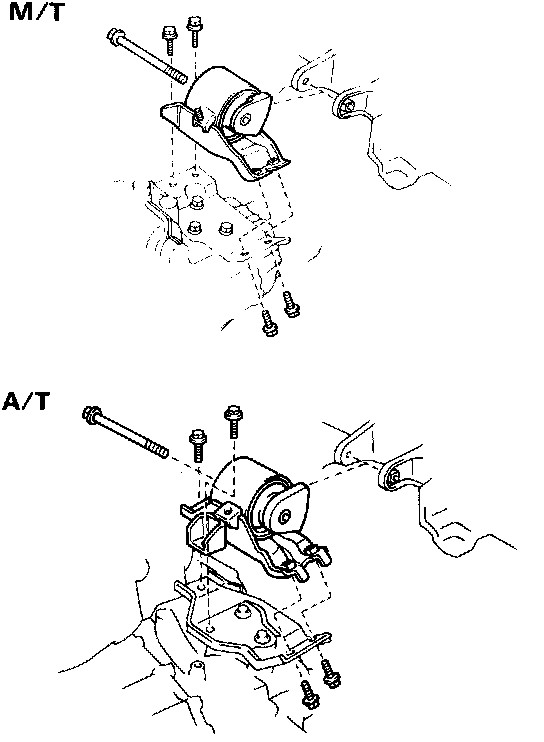 M/T

A/T