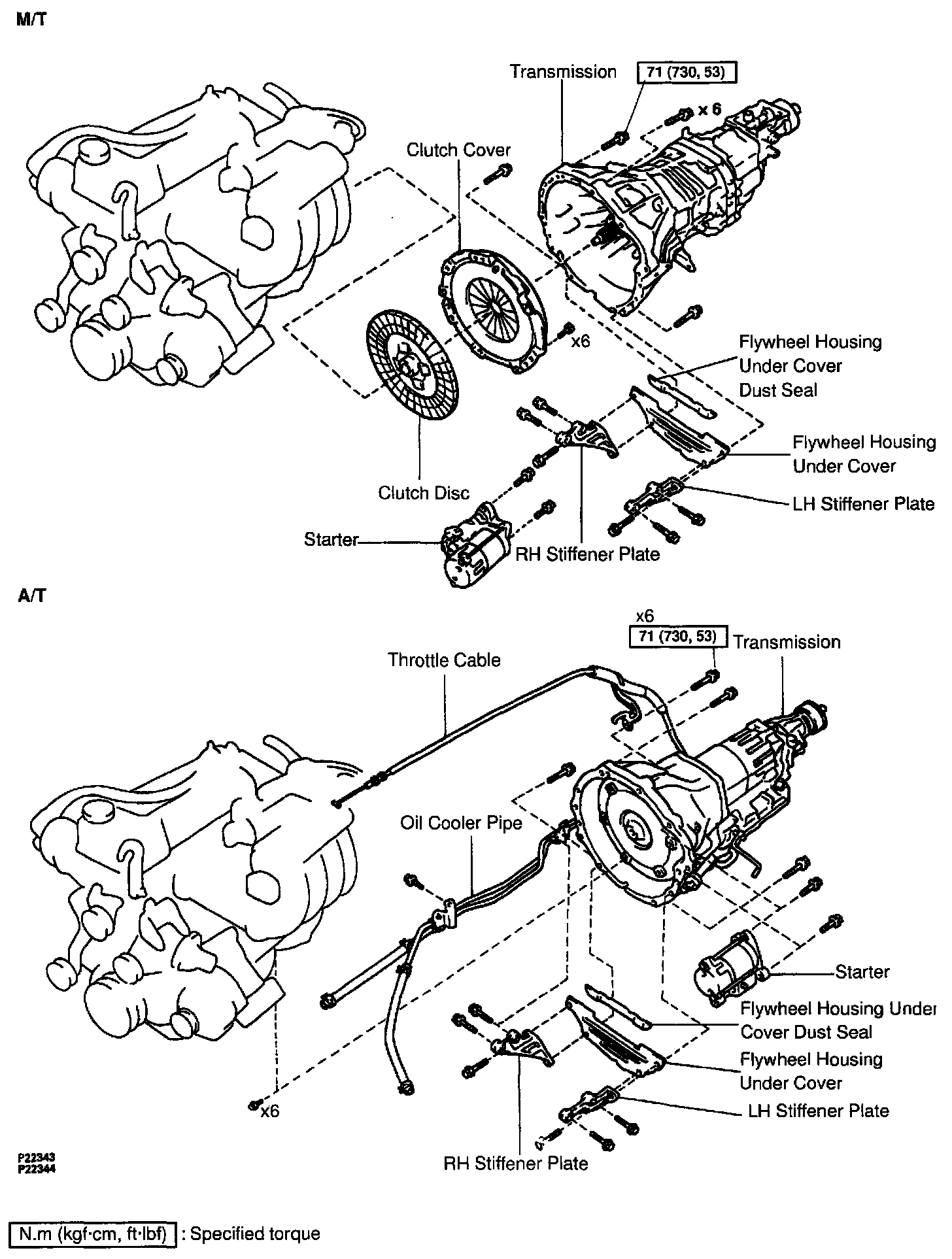 M/T

Transmission
71 (730, 53)
x 6
Clutch Cover
x6
Flywheel Housing Under Cover Dust Seal
Flywheel Housing Under Cover
LH Stiffener Plate
Clutch Disc
Starter
RH Stiffener Plate

A/T

x6
71 (730, 53)
Transmission
Throttle Cable
Oil Cooler Pipe
Starter
Flywheel Housing Under Cover Dust Seal
Flywheel Housing Under Cover
LH Stiffener Plate
x6
RH Stiffener Plate

P22343
P22344

N.m (kgf·cm, ft·lbf) : Specified torque